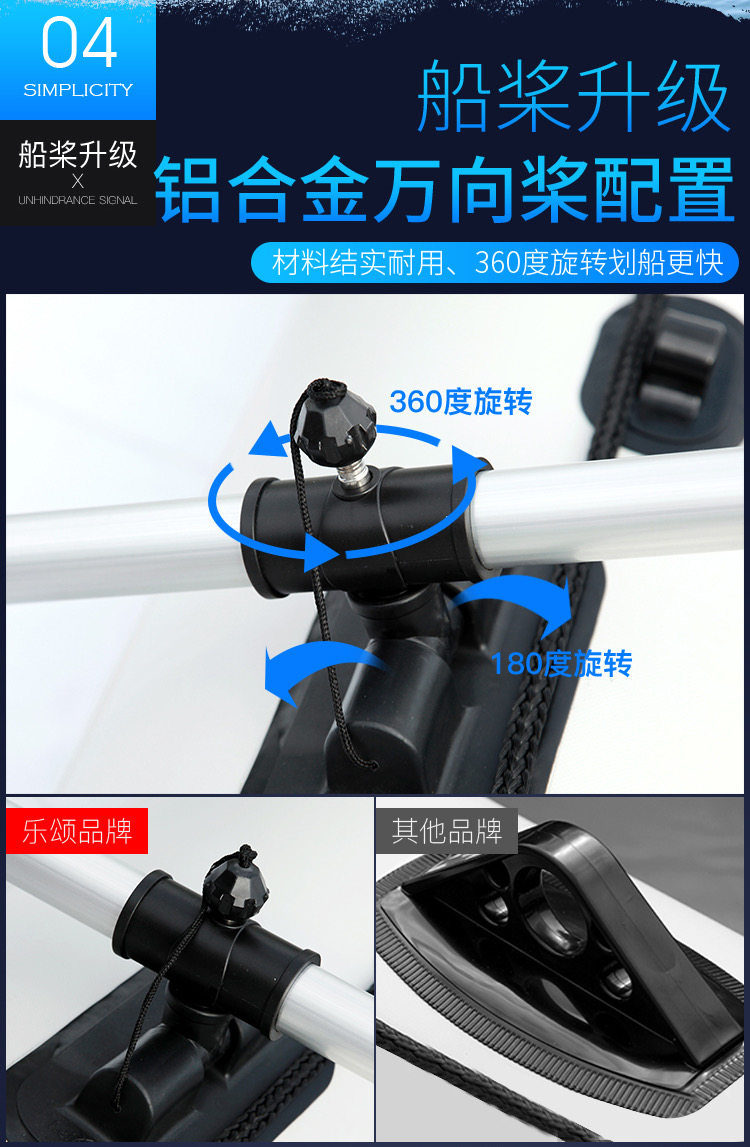 04
SIMPLICITY

船桨升级
X
UNHINDRANCE SIGNAL

船桨升级
铝合金万向桨配置

材料结实耐用、360度旋转划船更快

360度旋转

180度旋转

乐颂品牌

其他品牌