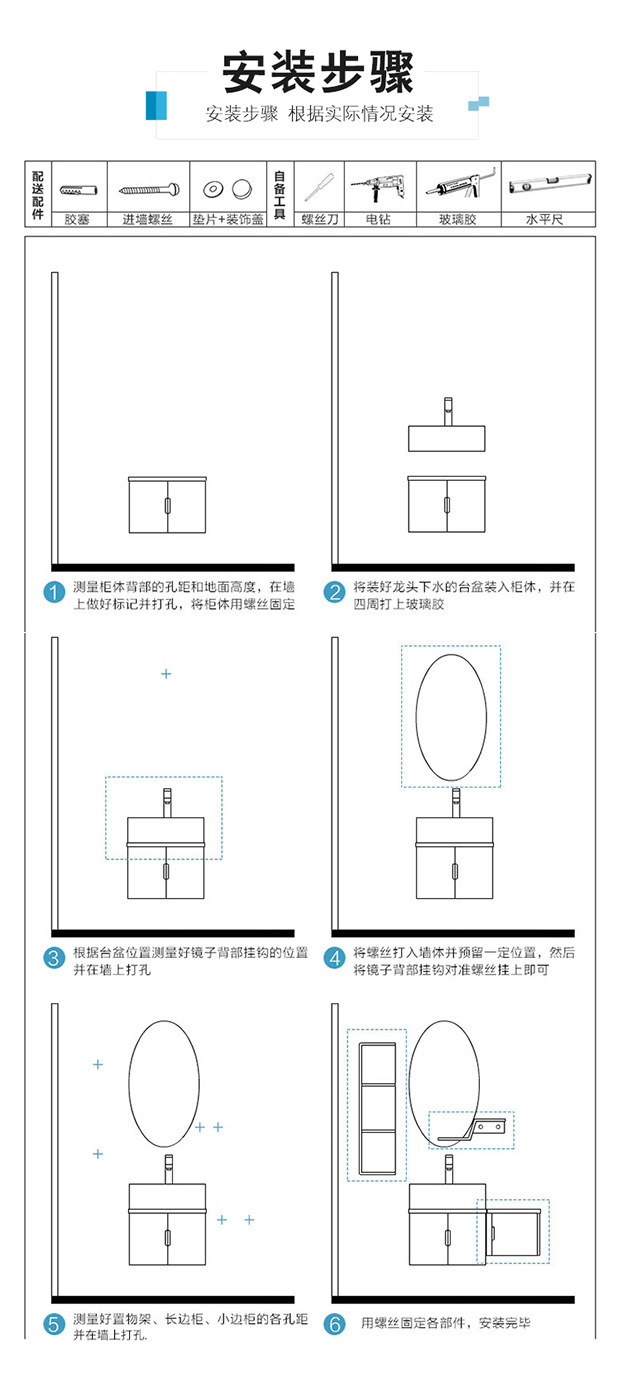 安装步骤

安装步骤 根据实际情况安装

| 配送配件 | 胶塞 | 进墙螺丝 | 垫片+装饰盖 | 自备工具 | 螺丝刀 | 电钻 | 玻璃胶 | 水平尺 |
|---|---|---|---|---|---|---|---|---|

1 测量柜体背部的孔距和地面高度，在墙上做好标记并打孔，将柜体用螺丝固定

2 将装好龙头下水的台盆装入柜体，并在四周打上玻璃胶

3 根据台盆位置测量好镜子背部挂钩的位置并在墙上打孔

4 将螺丝打入墙体并预留一定位置，然后将镜子背部挂钩对准螺丝挂上即可

5 测量好置物架、长边柜、小边柜的各孔距并在墙上打孔.

6 用螺丝固定各部件，安装完毕