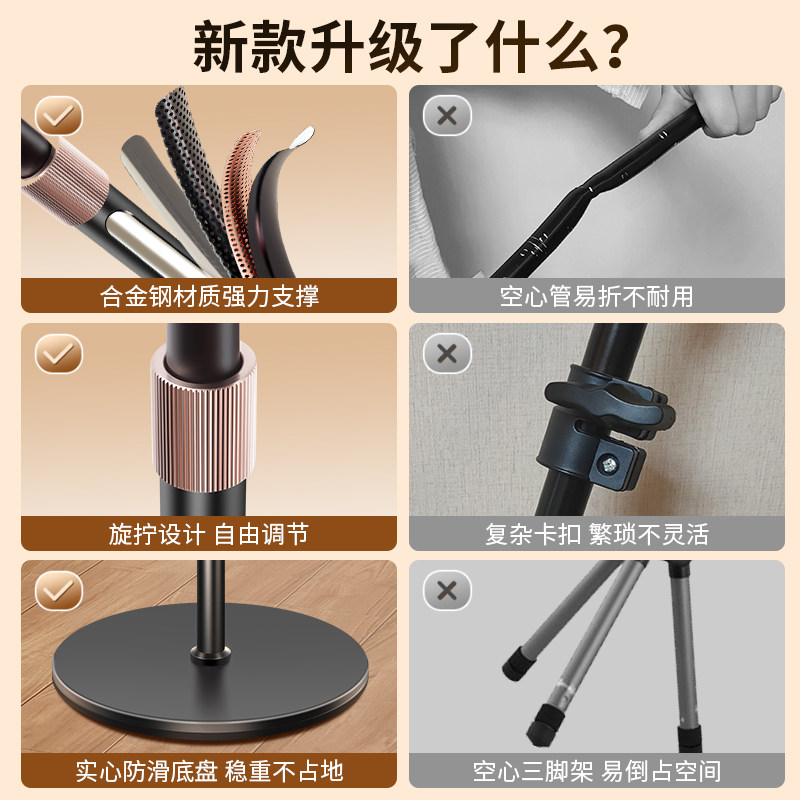 新款升级了什么?

合金钢材质强力支撑

空心管易折不耐用

旋拧设计 自由调节

复杂卡扣 繁琐不灵活

实心防滑底盘 稳重不占地

空心三脚架 易倒占空间