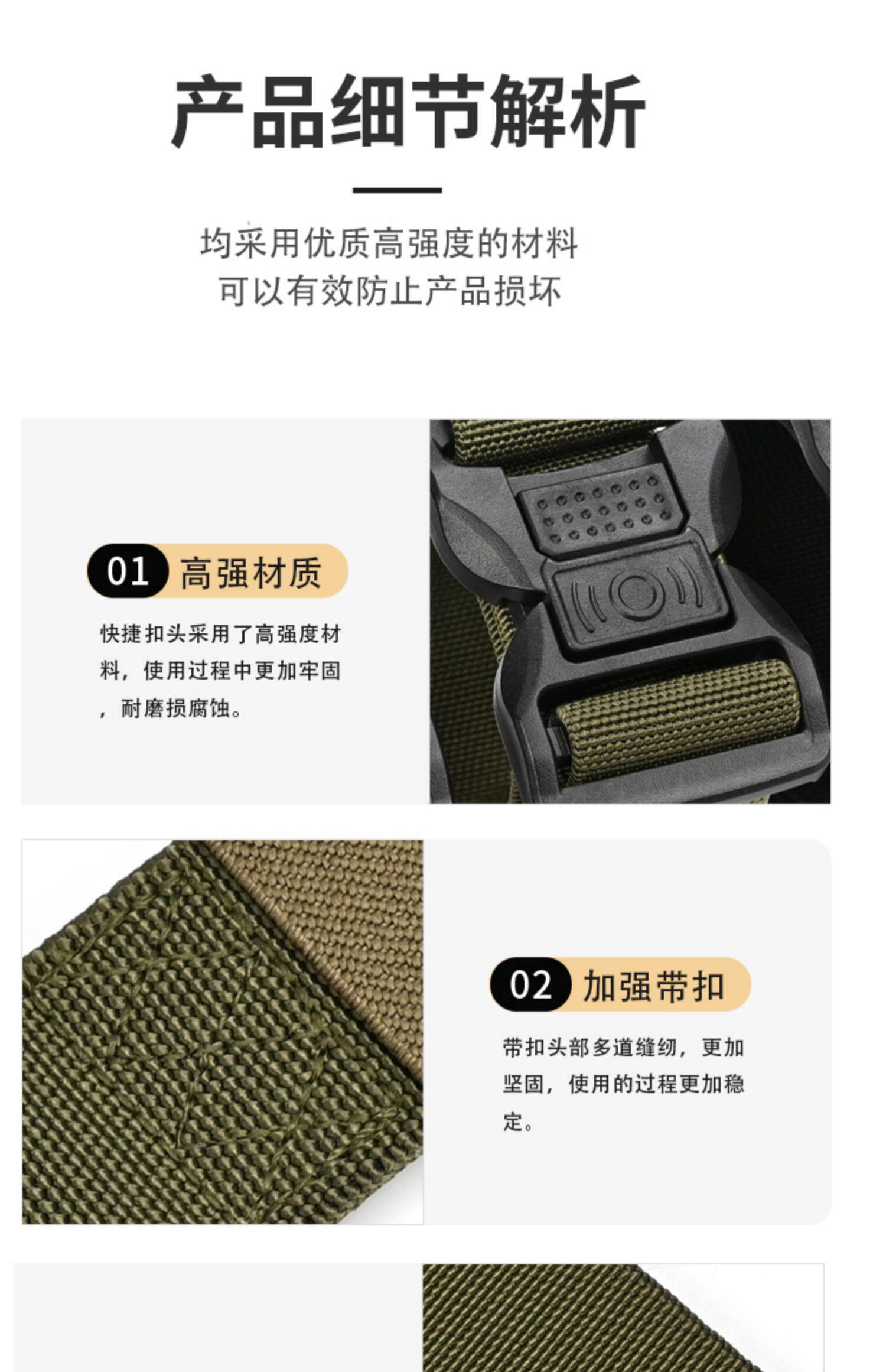 产品细节解析

均采用优质高强度的材料
可以有效防止产品损坏

01 高强材质

快捷扣头采用了高强度材料，使用过程中更加牢固，耐磨损腐蚀。

02 加强带扣

带扣头部多道缝纫，更加坚固，使用的过程更加稳定。