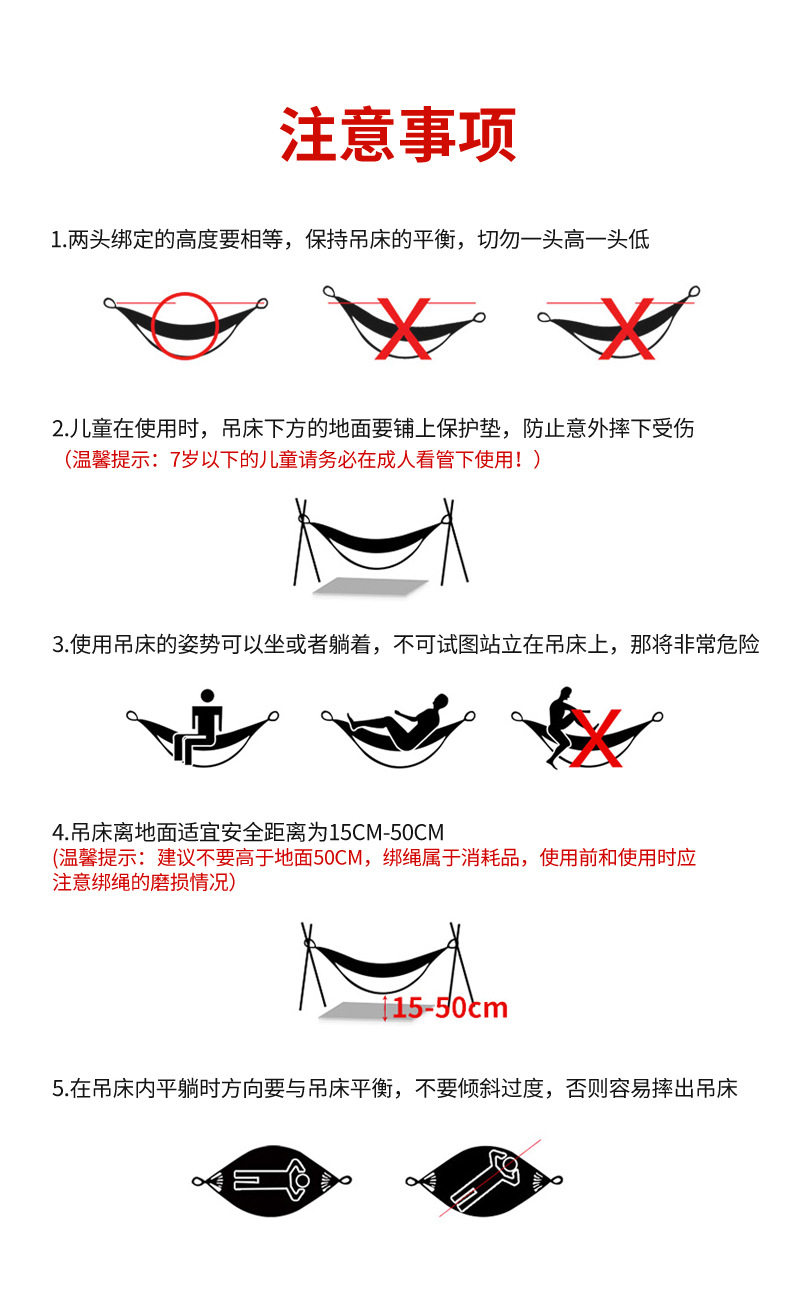 注意事项

1.两头绑定的高度要相等，保持吊床的平衡，切勿一头高一头低

2.儿童在使用时，吊床下方的地面要铺上保护垫，防止意外摔下受伤
（温馨提示：7岁以下的儿童请务必在成人看管下使用！）

3.使用吊床的姿势可以坐或者躺着，不可试图站立在吊床上，那将非常危险

4.吊床离地面适宜安全距离为15CM-50CM
(温馨提示：建议不要高于地面50CM，绑绳属于消耗品，使用前和使用时应注意绑绳的磨损情况)

15-50cm

5.在吊床内平躺时方向要与吊床平衡，不要倾斜过度，否则容易摔出吊床