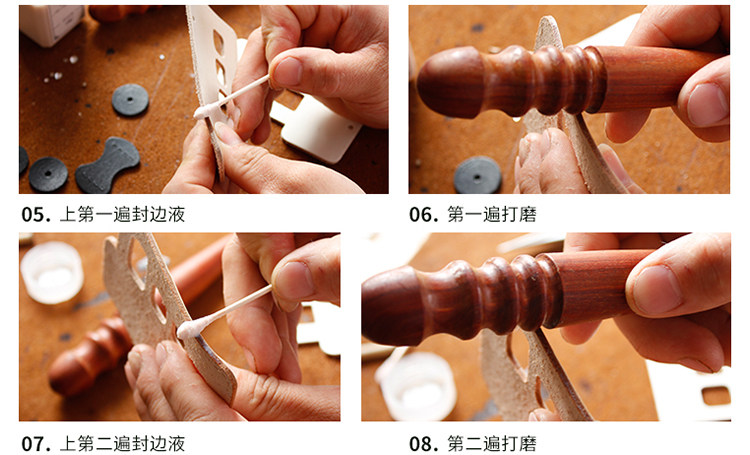 05. 上第一遍封边液

06. 第一遍打磨

07. 上第二遍封边液

08. 第二遍打磨