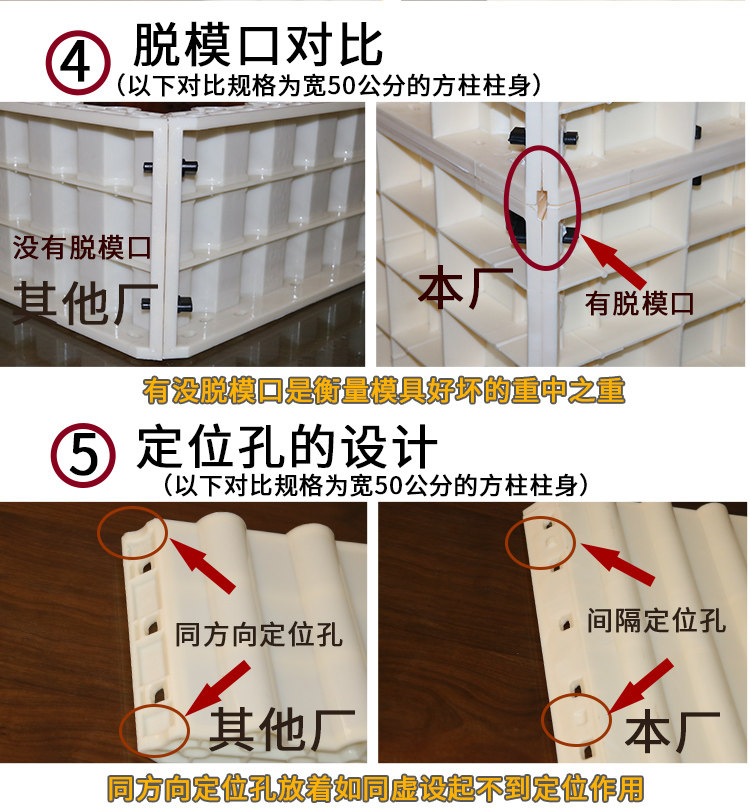 4 脱模口对比
（以下对比规格为宽50公分的方柱柱身）

没有脱模口
其他厂

本厂
有脱模口

有没脱模口是衡量模具好坏的重中之重

5 定位孔的设计
（以下对比规格为宽50公分的方柱柱身）

同方向定位孔
其他厂

间隔定位孔
本厂

同方向定位孔放着如同虚设起不到定位作用