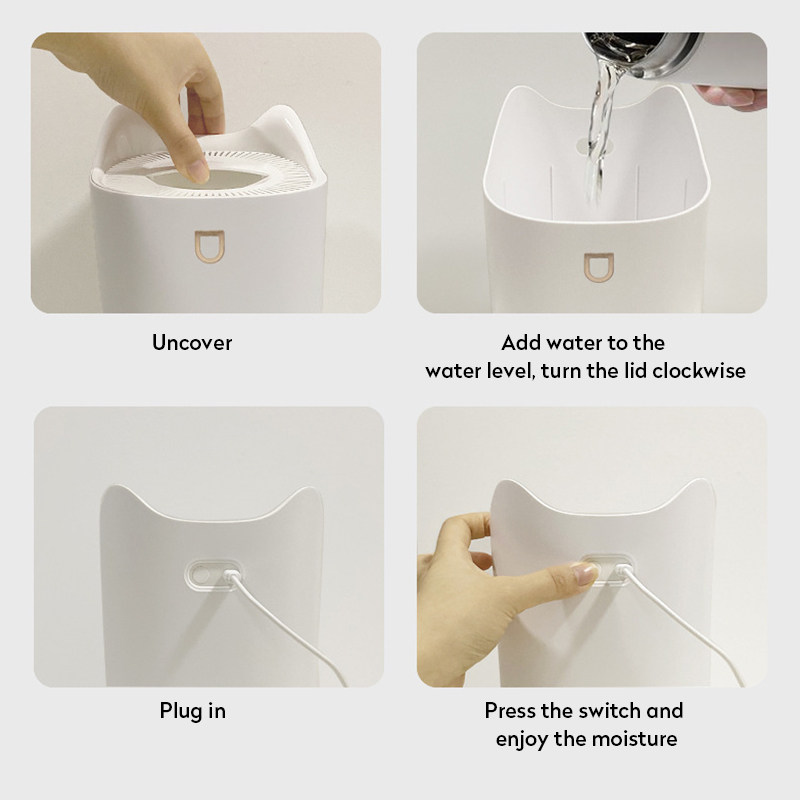 Uncover

Add water to the water level, turn the lid clockwise

Plug in

Press the switch and enjoy the moisture