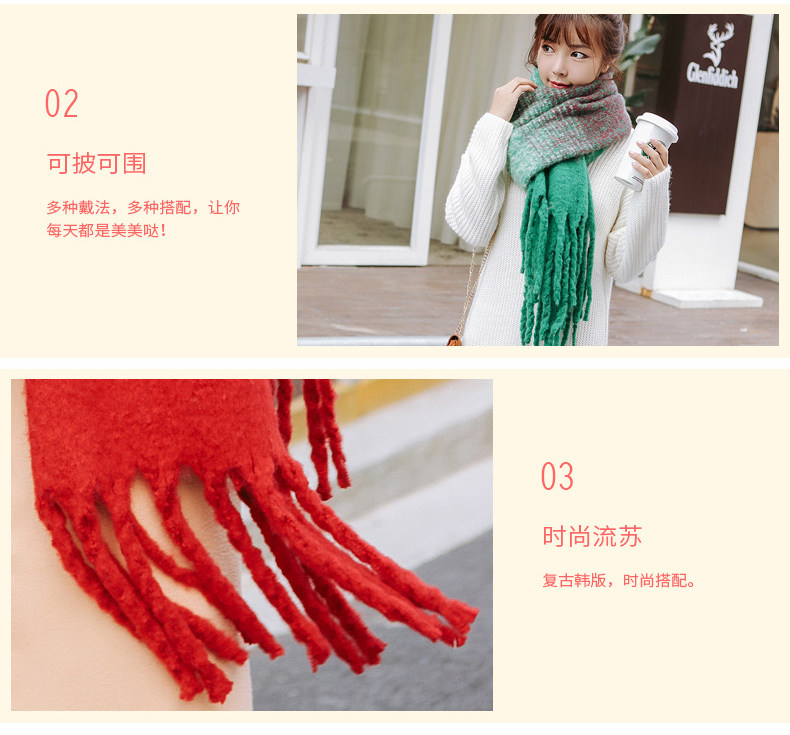 02

可披可围

多种戴法，多种搭配，让你每天都是美美哒！

Glenfiddich

03

时尚流苏

复古韩版，时尚搭配。