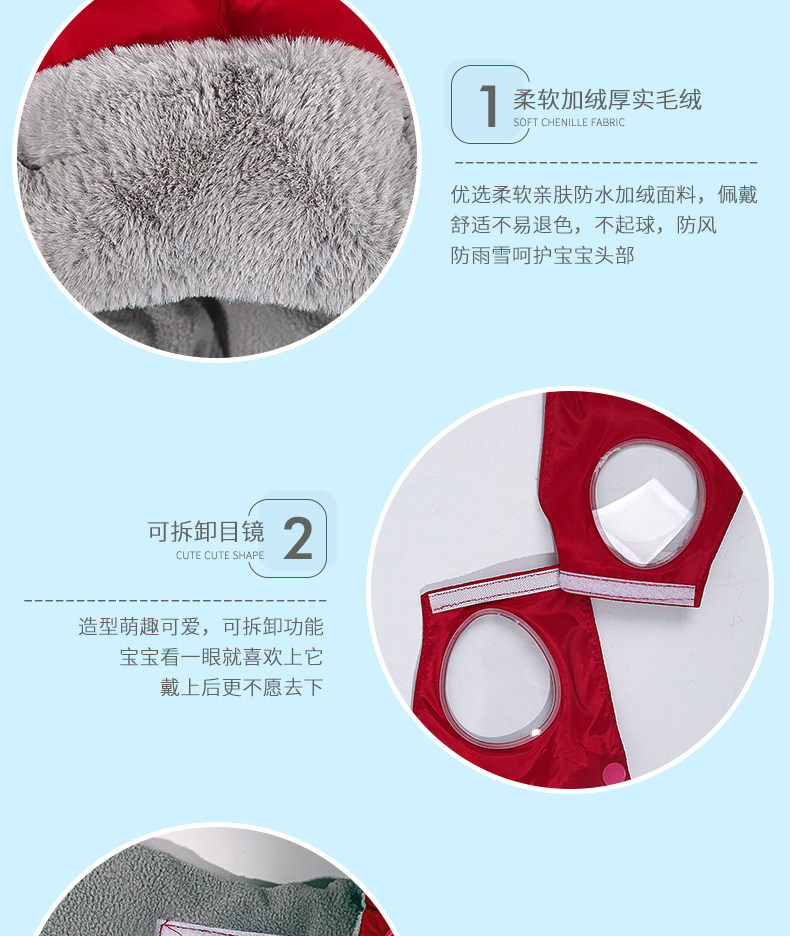 1 柔软加绒厚实毛绒
SOFT CHENILLE FABRIC

优选柔软亲肤防水加绒面料，佩戴舒适不易退色，不起球，防风防雨雪呵护宝宝头部

可拆卸目镜 2
CUTE CUTE SHAPE

造型萌趣可爱，可拆卸功能
宝宝看一眼就喜欢上它
戴上后更不愿去下