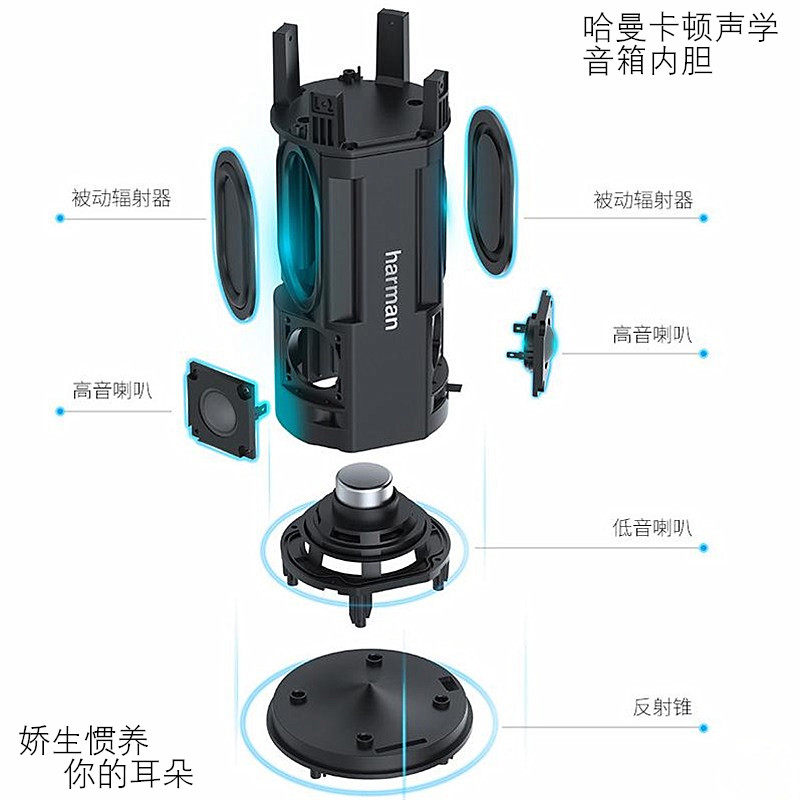 哈曼卡顿声学
音箱内胆

被动辐射器

被动辐射器

harman

高音喇叭

高音喇叭

低音喇叭

反射锥

娇生惯养
你的耳朵