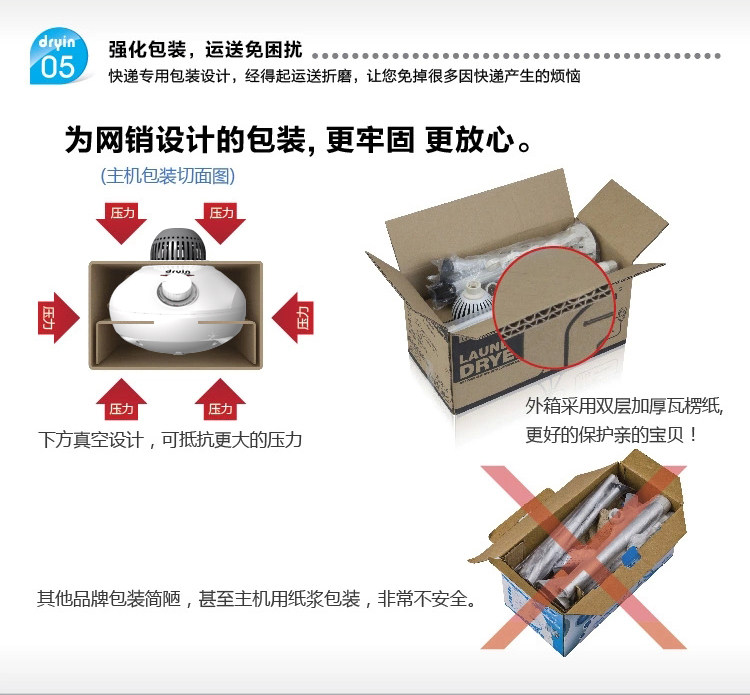 dryin
05
强化包装，运送免困扰
快递专用包装设计，经得起运送折磨，让您免掉很多因快递产生的烦恼

为网销设计的包装, 更牢固 更放心。

(主机包装切面图)

压力
压力
压力
压力
压力
压力

dryin

下方真空设计，可抵抗更大的压力

LAUN
DRYE

外箱采用双层加厚瓦楞纸,
更好的保护亲的宝贝！

其他品牌包装简陋，甚至主机用纸浆包装，非常不安全。