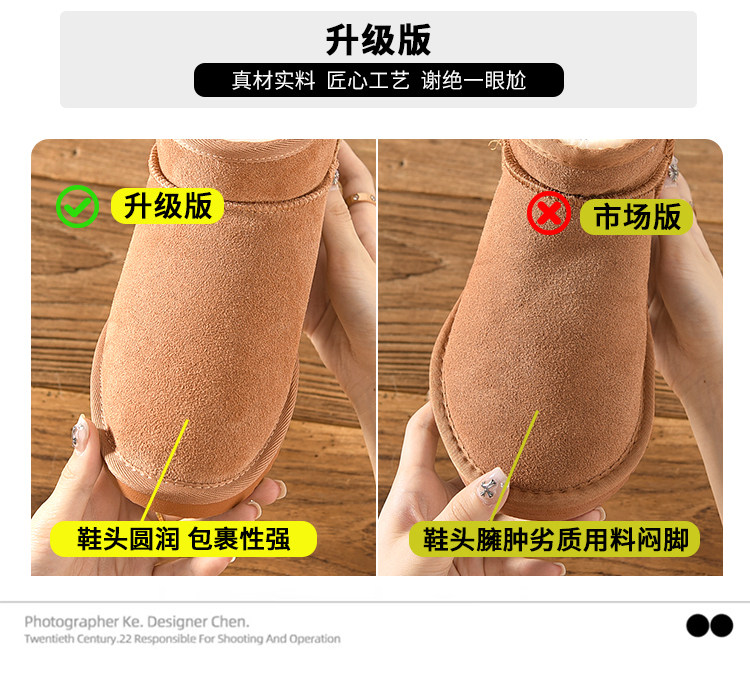 升级版

真材实料 匠心工艺 谢绝一眼尬

升级版

市场版

鞋头圆润 包裹性强

鞋头臃肿劣质用料闷脚

Photographer Ke. Designer Chen.
Twentieth Century.22 Responsible For Shooting And Operation