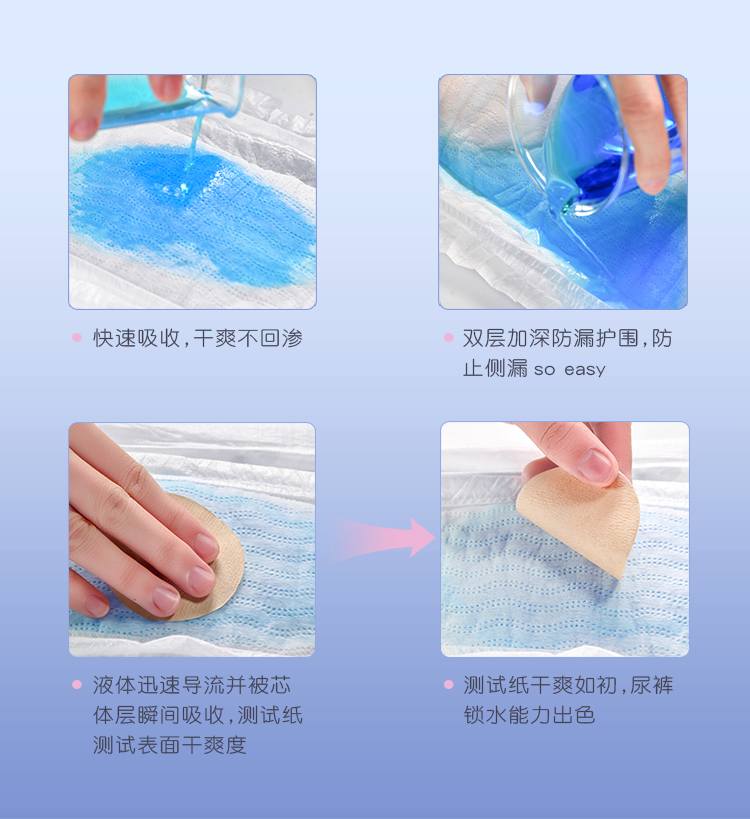 快速吸收，干爽不回渗

双层加深防漏护围，防止侧漏 so easy

液体迅速导流并被芯体层瞬间吸收，测试纸测试表面干爽度

测试纸干爽如初，尿裤锁水能力出色