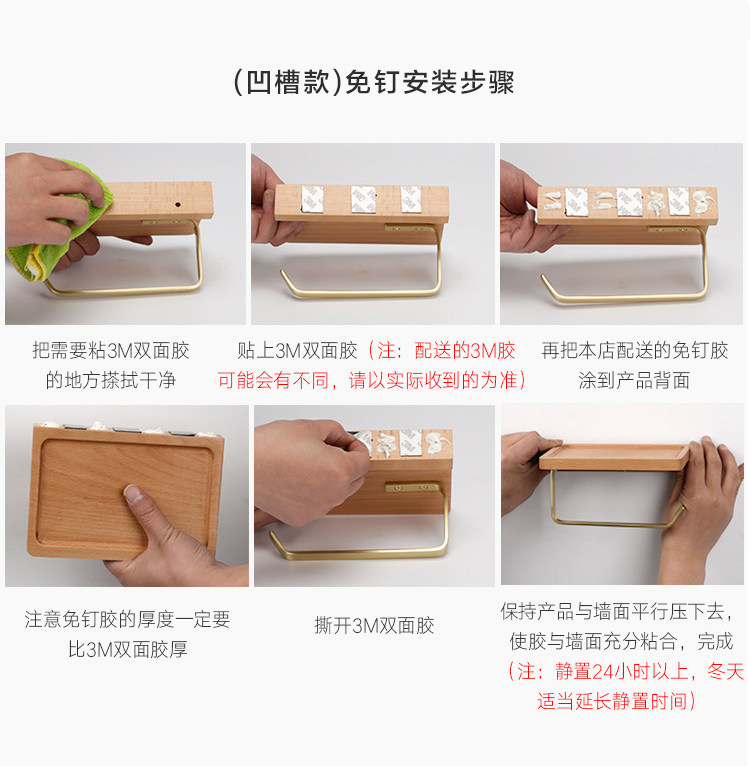 (凹槽款)免钉安装步骤

把需要粘3M双面胶的地方搽拭干净

贴上3M双面胶（注：配送的3M胶可能会有不同，请以实际收到的为准）

再把本店配送的免钉胶涂到产品背面

注意免钉胶的厚度一定要比3M双面胶厚

撕开3M双面胶

保持产品与墙面平行压下去，使胶与墙面充分粘合，完成（注：静置24小时以上，冬天适当延长静置时间）