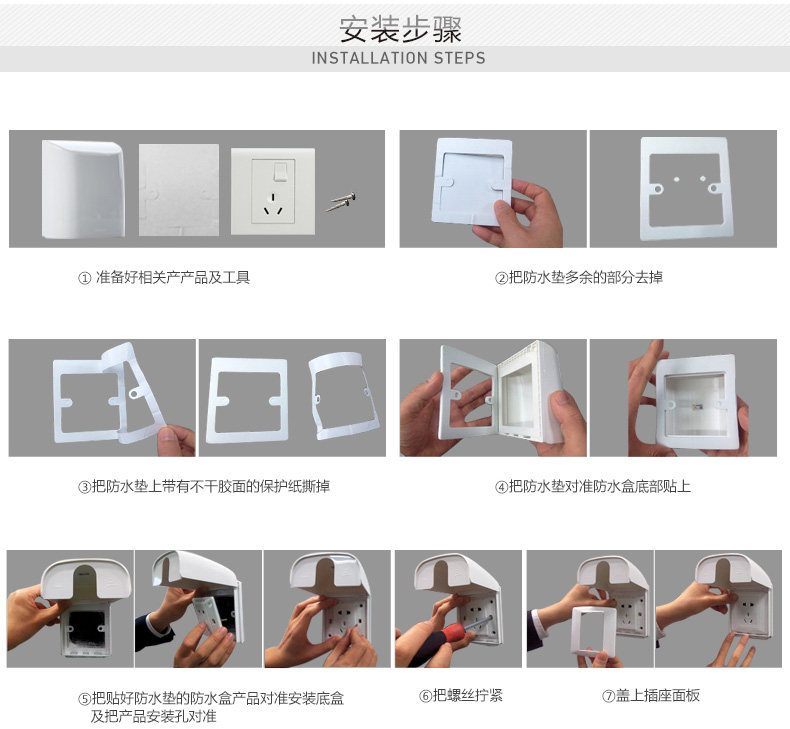 安装步骤
INSTALLATION STEPS

① 准备好相关产产品及工具

②把防水垫多余的部分去掉

③把防水垫上带有不干胶面的保护纸撕掉

④把防水垫对准防水盒底部贴上

⑤把贴好防水垫的防水盒产品对准安装底盒及把产品安装孔对准

⑥把螺丝拧紧

⑦盖上插座面板