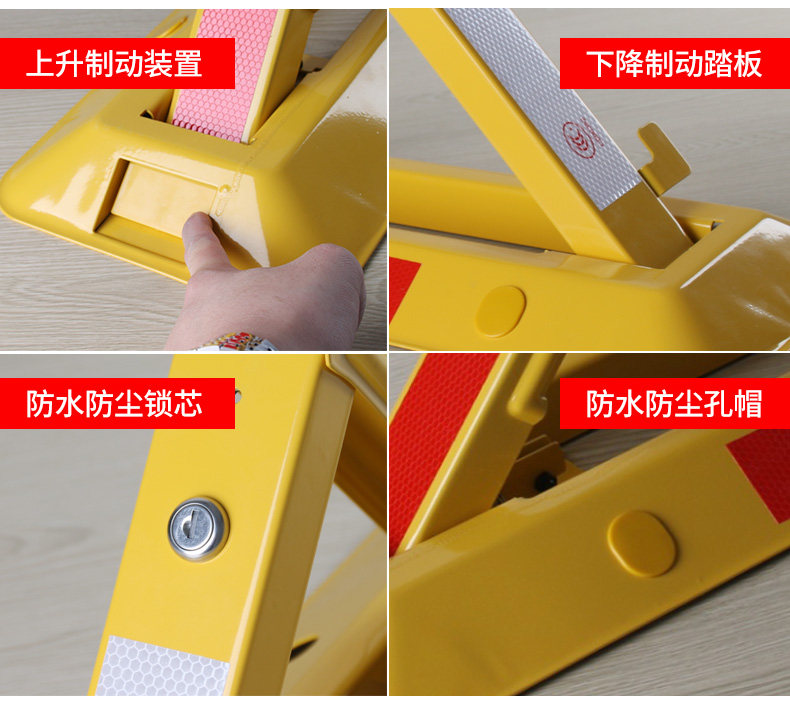 上升制动装置

下降制动踏板

防水防尘锁芯

防水防尘孔帽