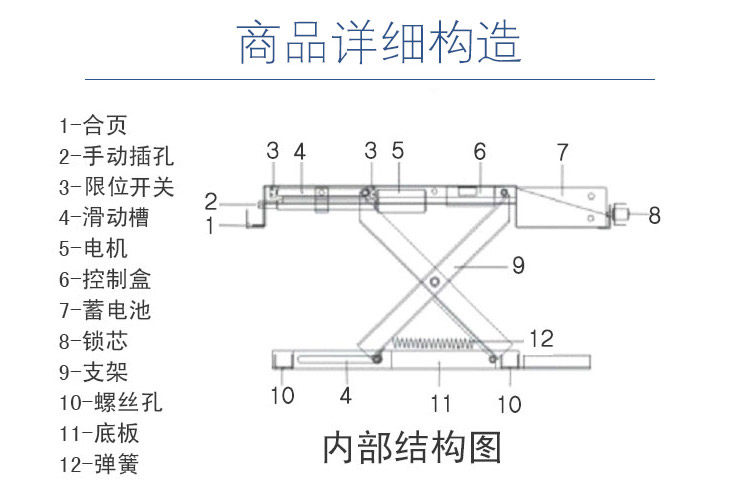 商品详细构造

1-合页
2-手动插孔
3-限位开关
4-滑动槽
5-电机
6-控制盒
7-蓄电池
8-锁芯
9-支架
10-螺丝孔
11-底板
12-弹簧

3 4 3 5 6 7
2
1
8
9
12
10 4 11 10

内部结构图