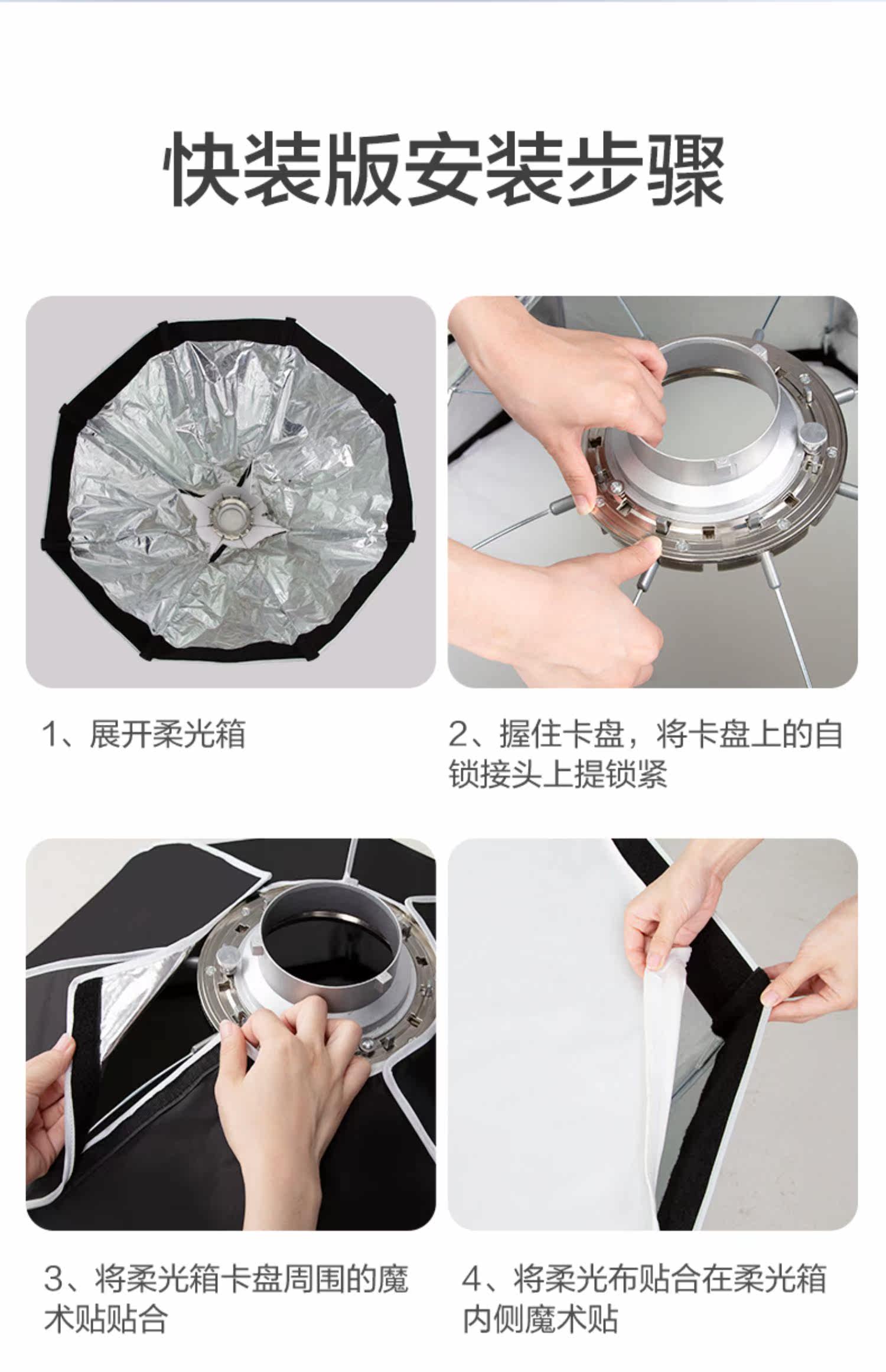 快装版安装步骤

1、展开柔光箱

2、握住卡盘，将卡盘上的自锁接头上提锁紧

3、将柔光箱卡盘周围的魔术贴贴合

4、将柔光布贴合在柔光箱内侧魔术贴