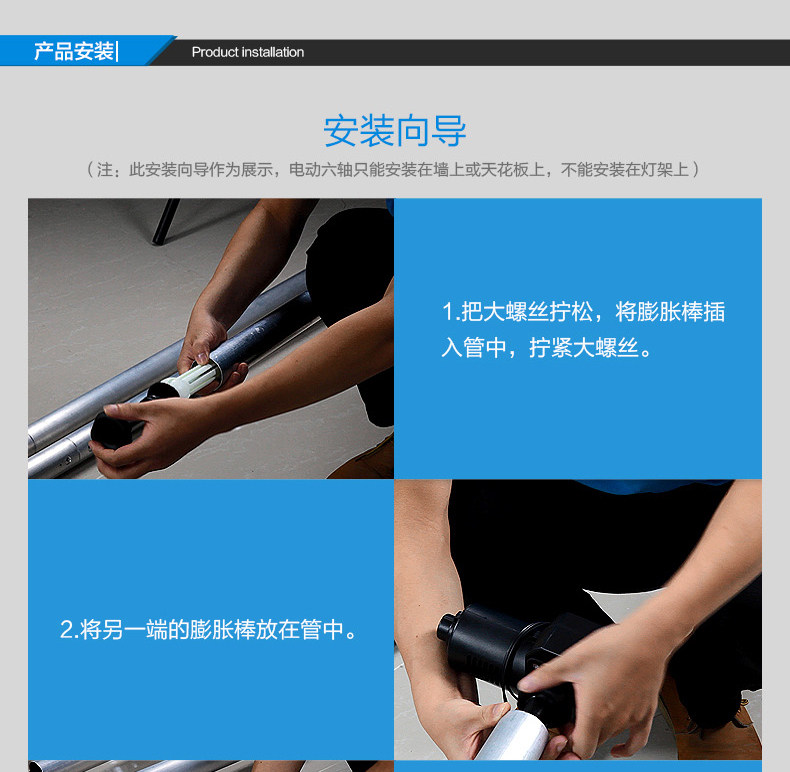 产品安装| Product installation

安装向导

（注：此安装向导作为展示，电动六轴只能安装在墙上或天花板上，不能安装在灯架上）

1.把大螺丝拧松，将膨胀棒插入管中，拧紧大螺丝。

2.将另一端的膨胀棒放在管中。