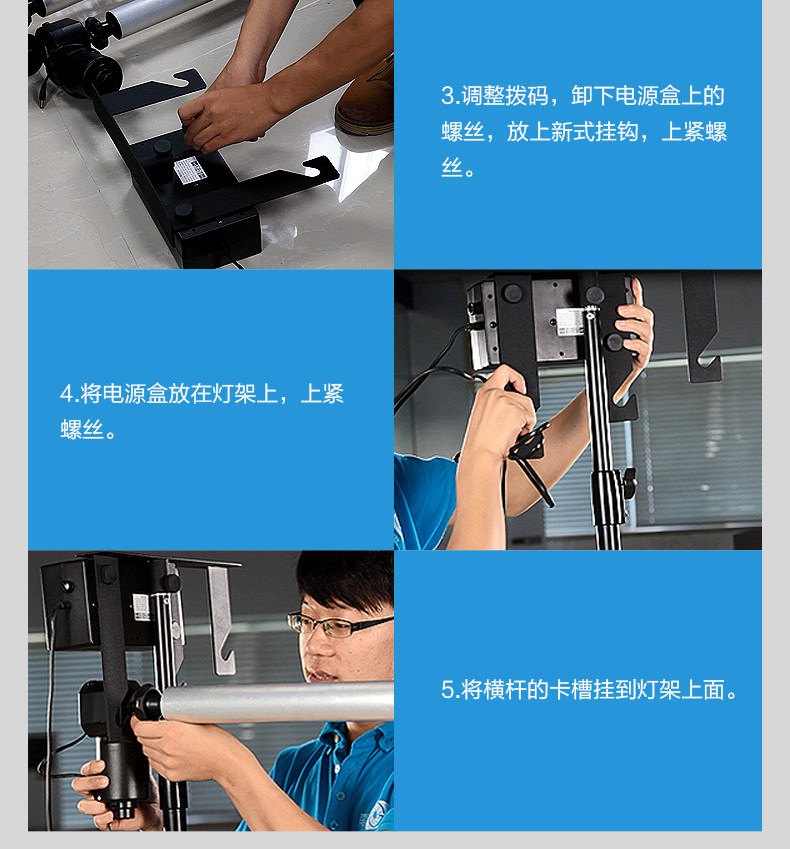 3.调整拨码，卸下电源盒上的螺丝，放上新式挂钩，上紧螺丝。

4.将电源盒放在灯架上，上紧螺丝。

5.将横杆的卡槽挂到灯架上面。