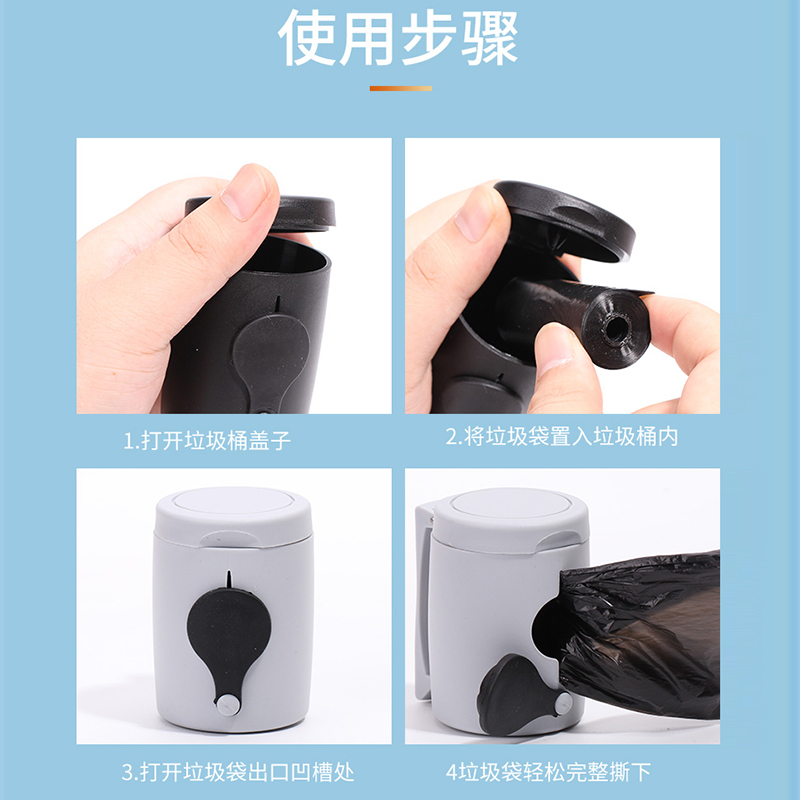 使用步骤

1.打开垃圾桶盖子

2.将垃圾袋置入垃圾桶内

3.打开垃圾袋出口凹槽处

4垃圾袋轻松完整撕下