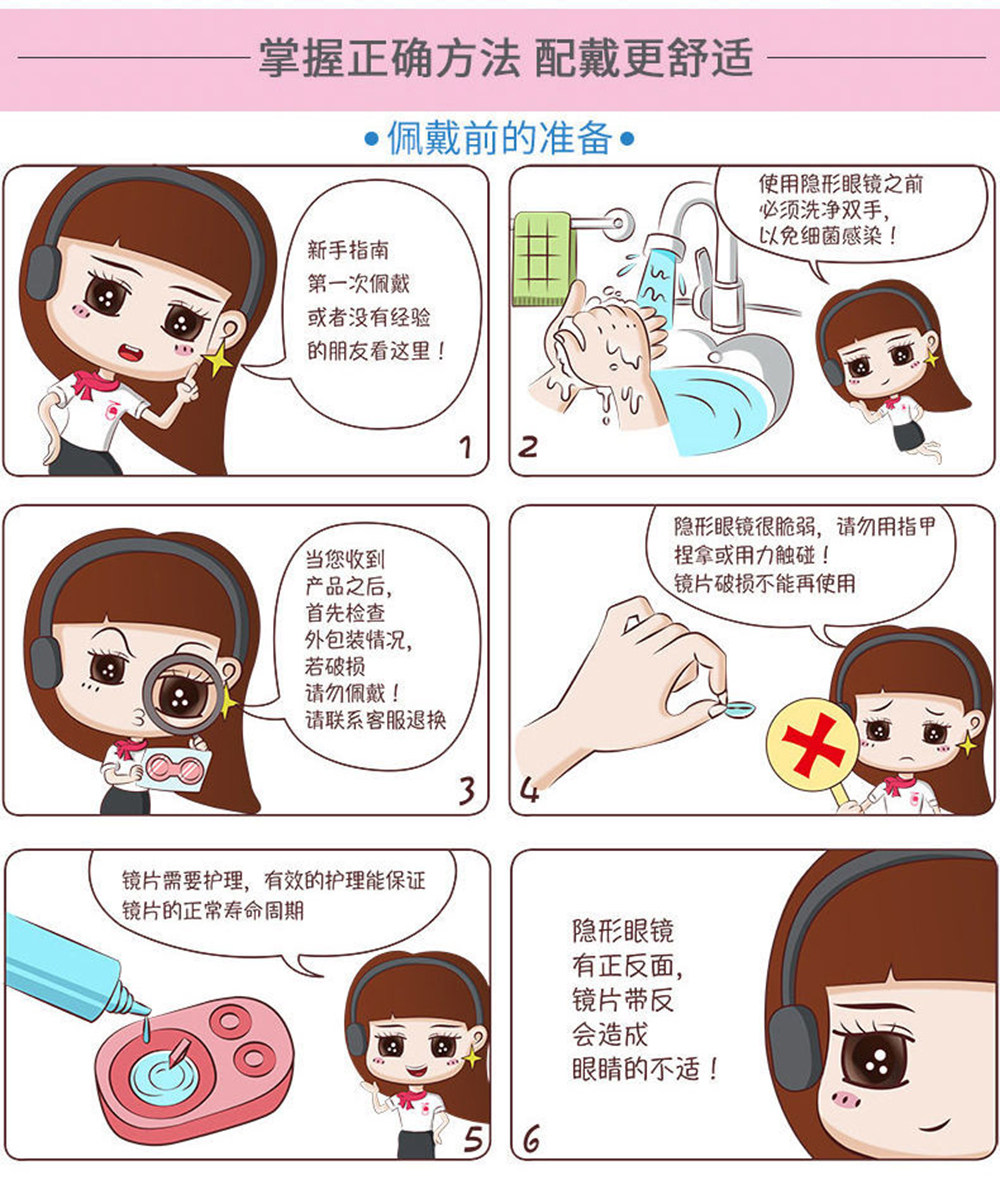 掌握正确方法 配戴更舒适

•佩戴前的准备•

新手指南
第一次佩戴
或者没有经验
的朋友看这里！

1

使用隐形眼镜之前
必须洗净双手，
以免细菌感染！

2

当您收到
产品之后，
首先检查
外包装情况，
若破损
请勿佩戴！
请联系客服退换

3

隐形眼镜很脆弱，请勿用指甲
捏拿或用力触碰！
镜片破损不能再使用

4

镜片需要护理，有效的护理能保证
镜片的正常寿命周期

5

隐形眼镜
有正反面，
镜片带反
会造成
眼睛的不适！

6