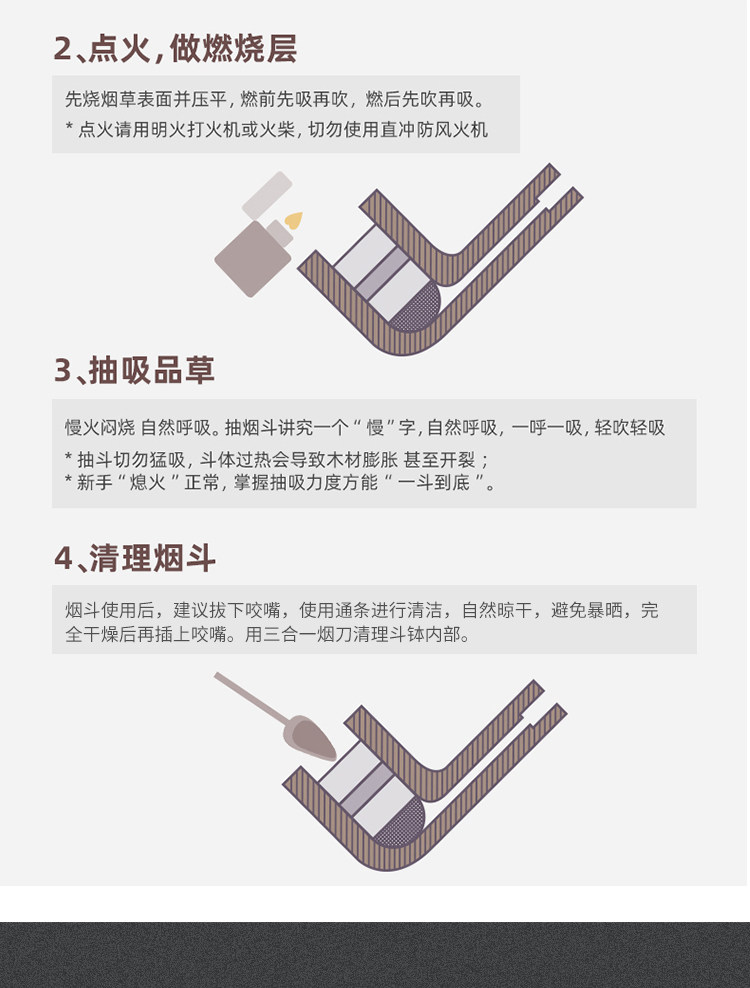 2、点火，做燃烧层

先烧烟草表面并压平，燃前先吸再吹，燃后先吹再吸。
* 点火请用明火打火机或火柴，切勿使用直冲防风火机

3、抽吸品草

慢火闷烧 自然呼吸。抽烟斗讲究一个“慢”字，自然呼吸，一呼一吸，轻吹轻吸
* 抽斗切勿猛吸，斗体过热会导致木材膨胀 甚至开裂；
* 新手“熄火”正常，掌握抽吸力度方能“一斗到底”。

4、清理烟斗

烟斗使用后，建议拔下咬嘴，使用通条进行清洁，自然晾干，避免暴晒，完全干燥后再插上咬嘴。用三合一烟刀清理斗钵内部。