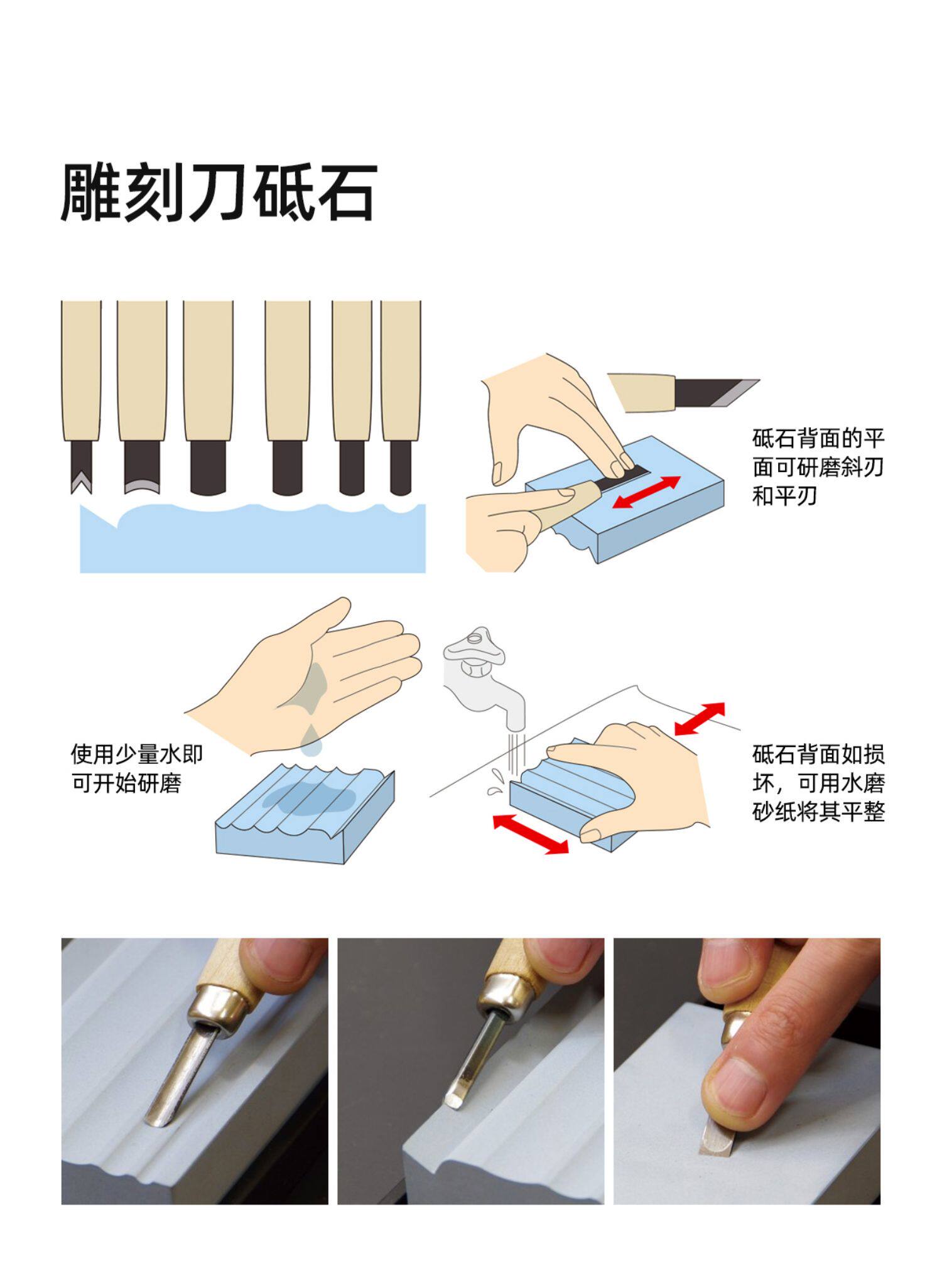 雕刻刀砥石

砥石背面的平面可研磨斜刃和平刃

使用少量水即可开始研磨

砥石背面如损坏，可用水磨砂纸将其平整