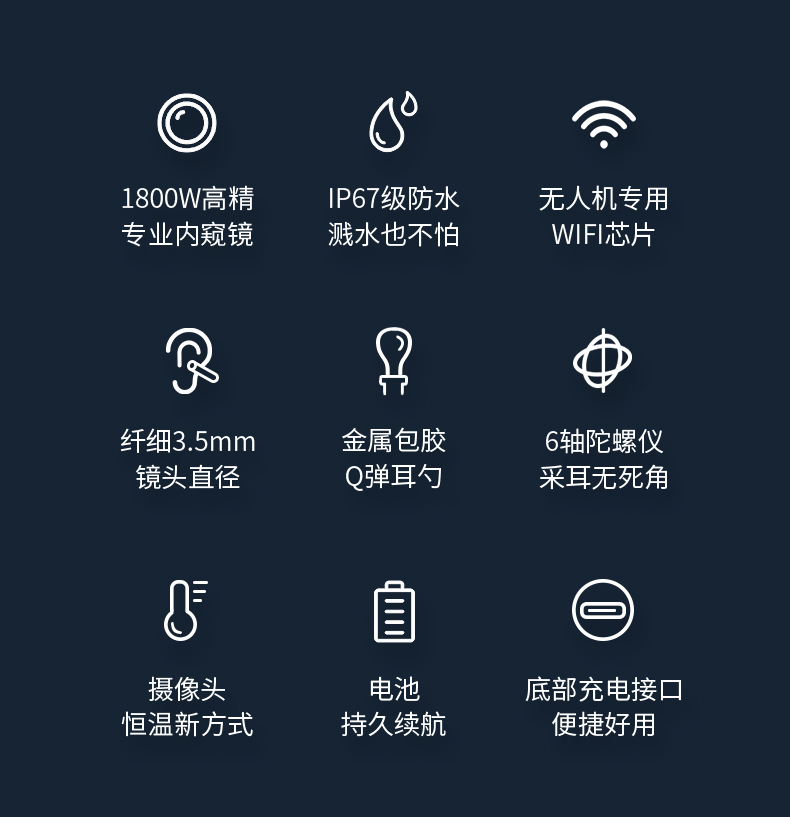 1800W高精
专业内窥镜

IP67级防水
溅水也不怕

无人机专用
WIFI芯片

纤细3.5mm
镜头直径

金属包胶
Q弹耳勺

6轴陀螺仪
采耳无死角

摄像头
恒温新方式

电池
持久续航

底部充电接口
便捷好用