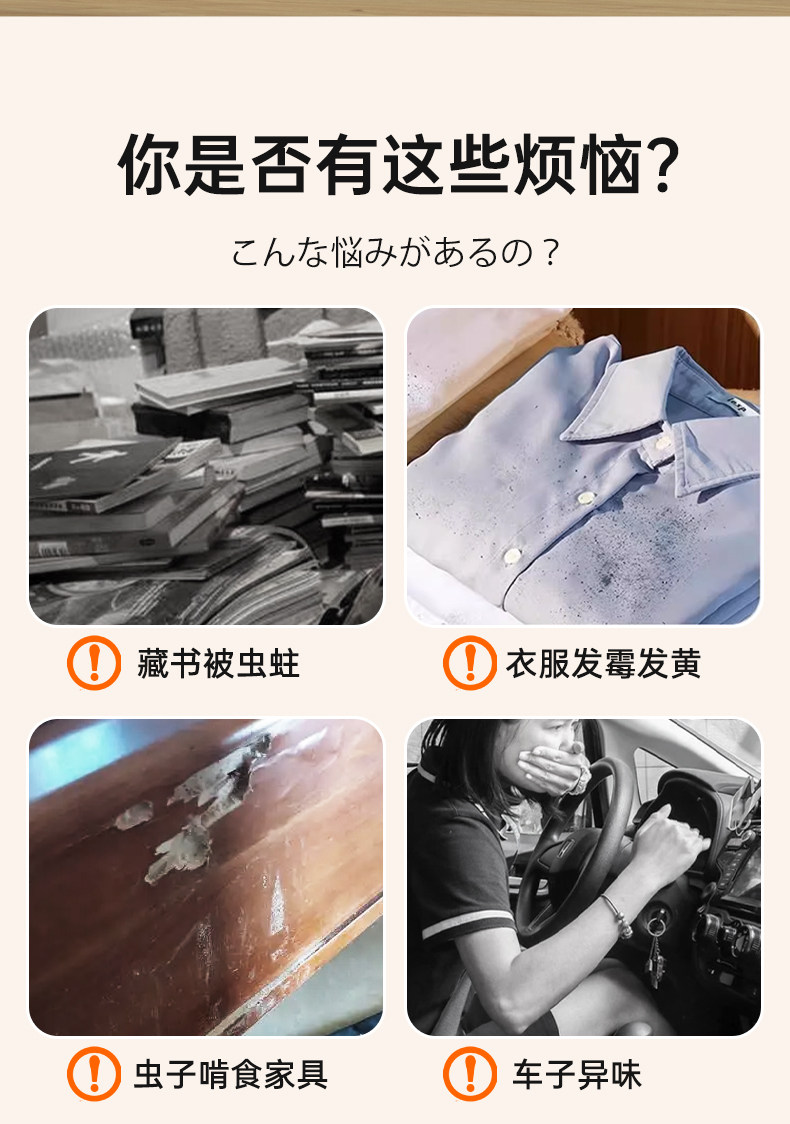 你是否有这些烦恼?

こんな悩みがあるの？

藏书被虫蛀

衣服发霉发黄

虫子啃食家具

车子异味