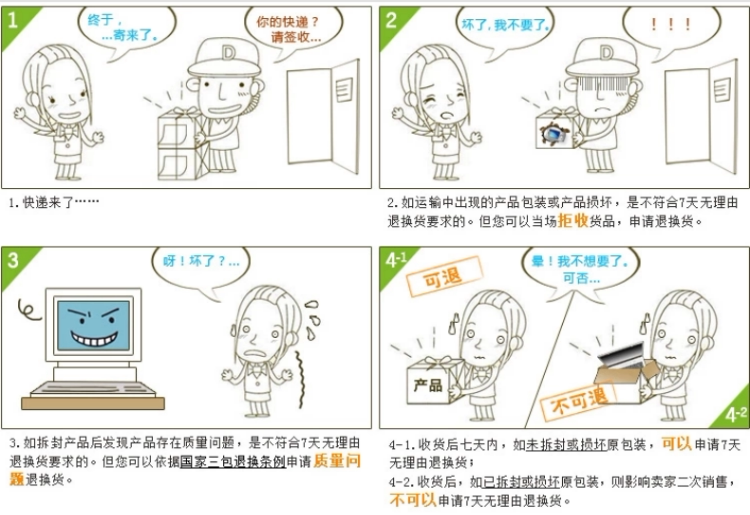 1

终于，...寄来了。

你的快递？请签收...

D

1. 快递来了……

2

坏了，我不要了。

！！！

D

2. 如运输中出现的产品包装或产品损坏，是不符合7天无理由退换货要求的。但您可以当场拒收货品，申请退换货。

3

呀！坏了？...

3. 如拆封产品后发现产品存在质量问题，是不符合7天无理由退换货要求的。但您可以依据国家三包退换条例申请质量问题退换货。

4-1

可退

晕！我不想要了。可否...

产品

不可退

4-2

4-1. 收货后七天内，如未拆封或损坏原包装，可以申请7天无理由退换货；

4-2. 收货后，如已拆封或损坏原包装，则影响卖家二次销售，不可以申请7天无理由退换货。