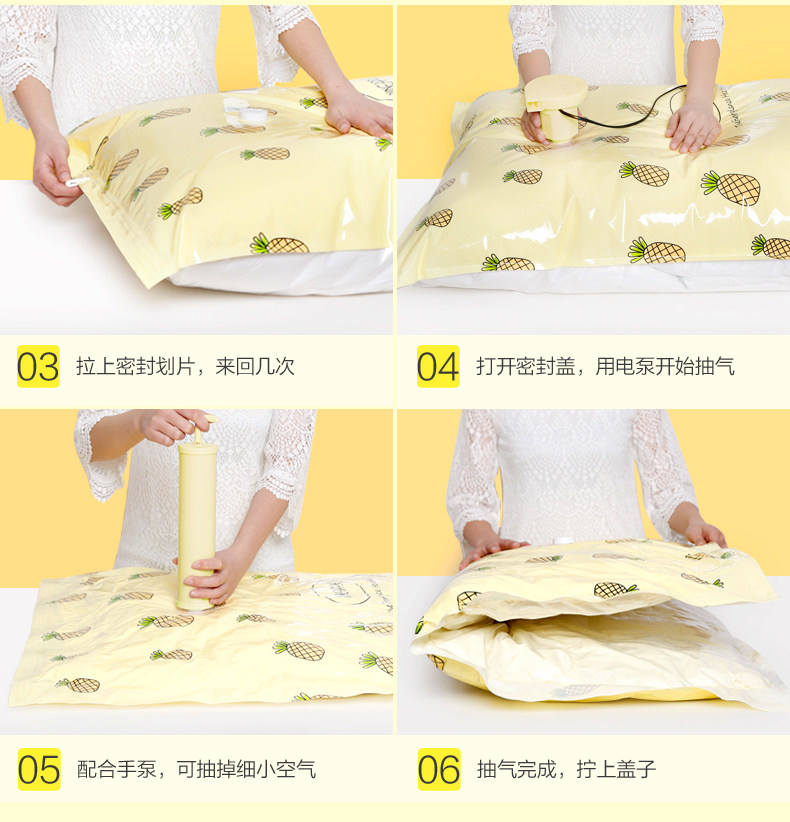 03 拉上密封划片，来回几次

04 打开密封盖，用电泵开始抽气

05 配合手泵，可抽掉细小空气

06 抽气完成，拧上盖子