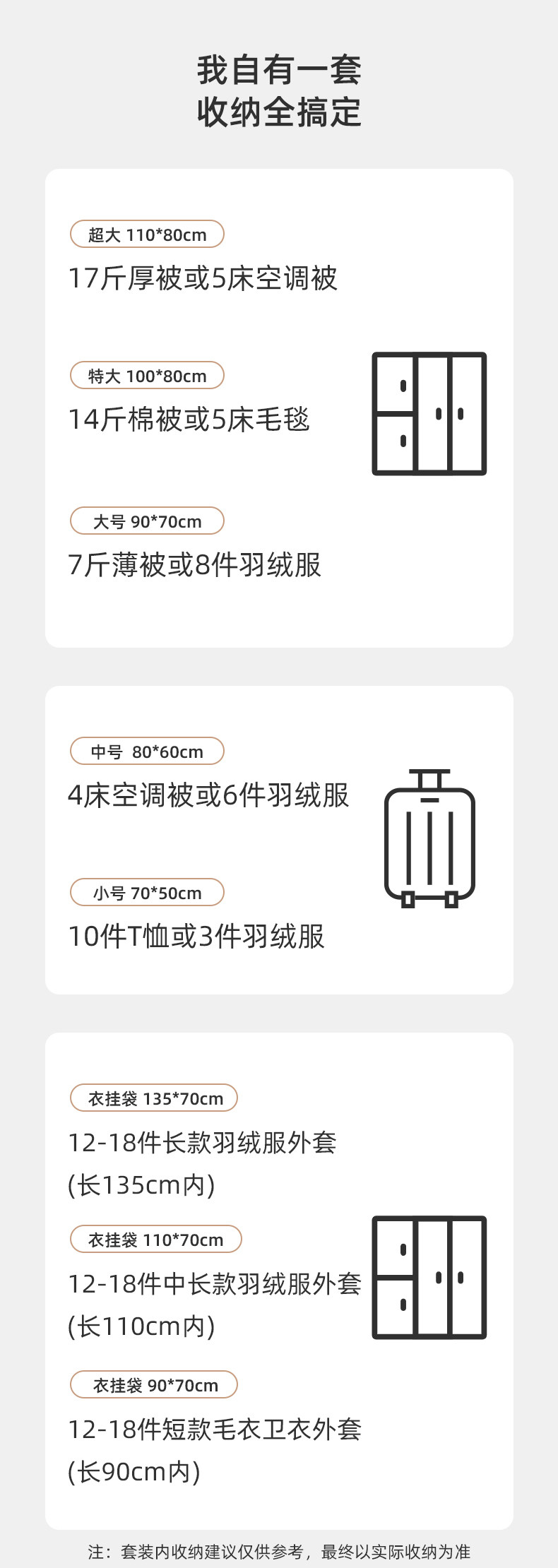 我自有一套
收纳全搞定

超大 110*80cm
17斤厚被或5床空调被

特大 100*80cm
14斤棉被或5床毛毯

大号 90*70cm
7斤薄被或8件羽绒服

中号 80*60cm
4床空调被或6件羽绒服

小号 70*50cm
10件T恤或3件羽绒服

衣挂袋 135*70cm
12-18件长款羽绒服外套
(长135cm内)

衣挂袋 110*70cm
12-18件中长款羽绒服外套
(长110cm内)

衣挂袋 90*70cm
12-18件短款毛衣卫衣外套
(长90cm内)

注：套装内收纳建议仅供参考，最终以实际收纳为准