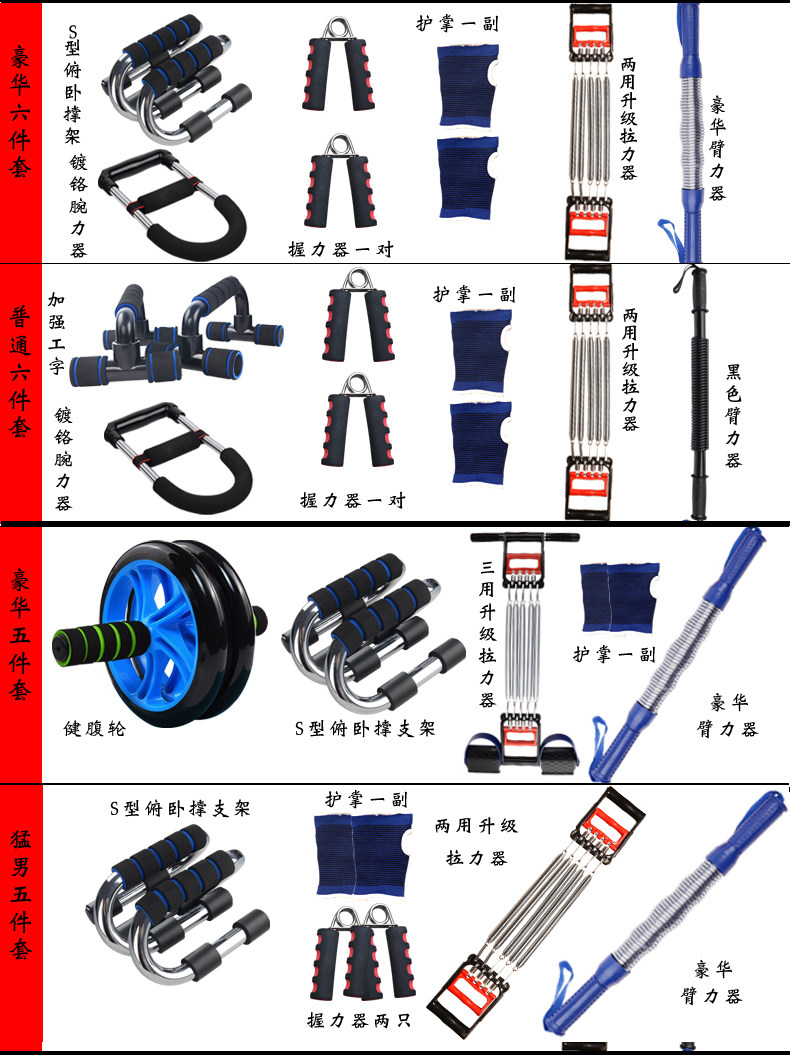 豪华六件套

S型俯卧撑架

镀铬腕力器

握力器一对

护掌一副

两用升级拉力器

豪华臂力器

普通六件套

加强工字

镀铬腕力器

握力器一对

护掌一副

两用升级拉力器

黑色臂力器

豪华五件套

健腹轮

S型俯卧撑支架

三用升级拉力器

护掌一副

豪华臂力器

猛男五件套

S型俯卧撑支架

护掌一副

握力器两只

两用升级拉力器

豪华臂力器