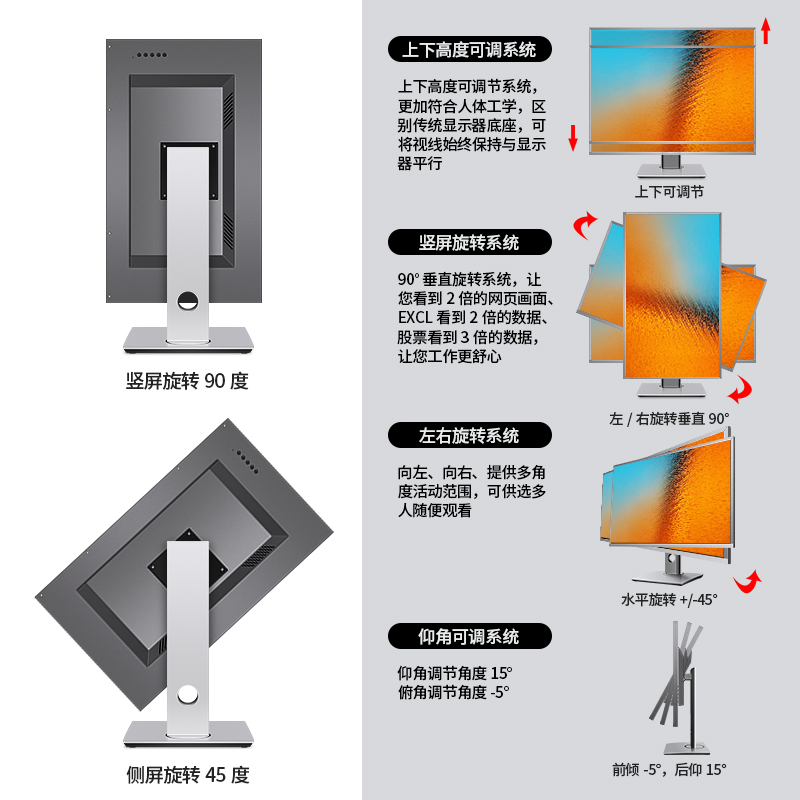 竖屏旋转 90 度

侧屏旋转 45 度

上下高度可调系统

上下高度可调节系统，更加符合人体工学，区别传统显示器底座，可将视线始终保持与显示器平行

上下可调节

竖屏旋转系统

90° 垂直旋转系统，让您看到 2 倍的网页画面、EXCL 看到 2 倍的数据、股票看到 3 倍的数据，让您工作更舒心

左 / 右旋转垂直 90°

左右旋转系统

向左、向右、提供多角度活动范围，可供选多人随便观看

水平旋转 +/-45°

仰角可调系统

仰角调节角度 15°
俯角调节角度 -5°

前倾 -5°，后仰 15°