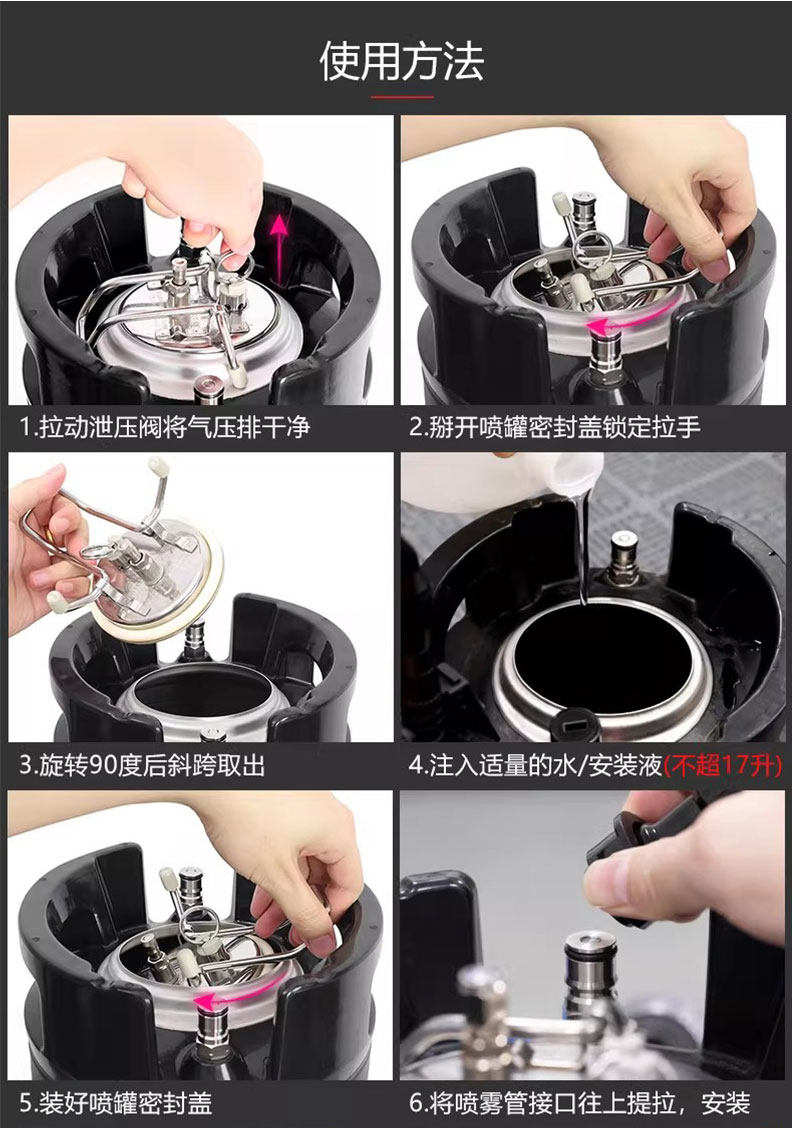 使用方法

1.拉动泄压阀将气压排干净

2.掰开喷罐密封盖锁定拉手

3.旋转90度后斜跨取出

4.注入适量的水/安装液(不超17升)

5.装好喷罐密封盖

6.将喷雾管接口往上提拉，安装