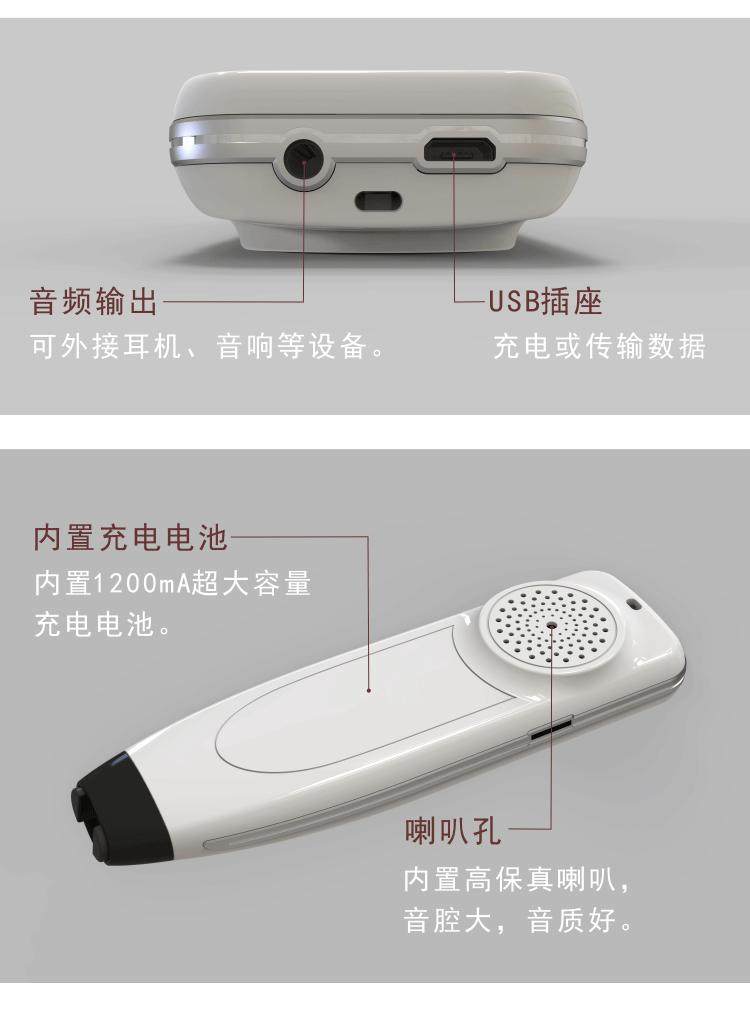 音频输出

可外接耳机、音响等设备。

USB插座

充电或传输数据

内置充电电池

内置1200mA超大容量充电电池。

喇叭孔

内置高保真喇叭，音腔大，音质好。