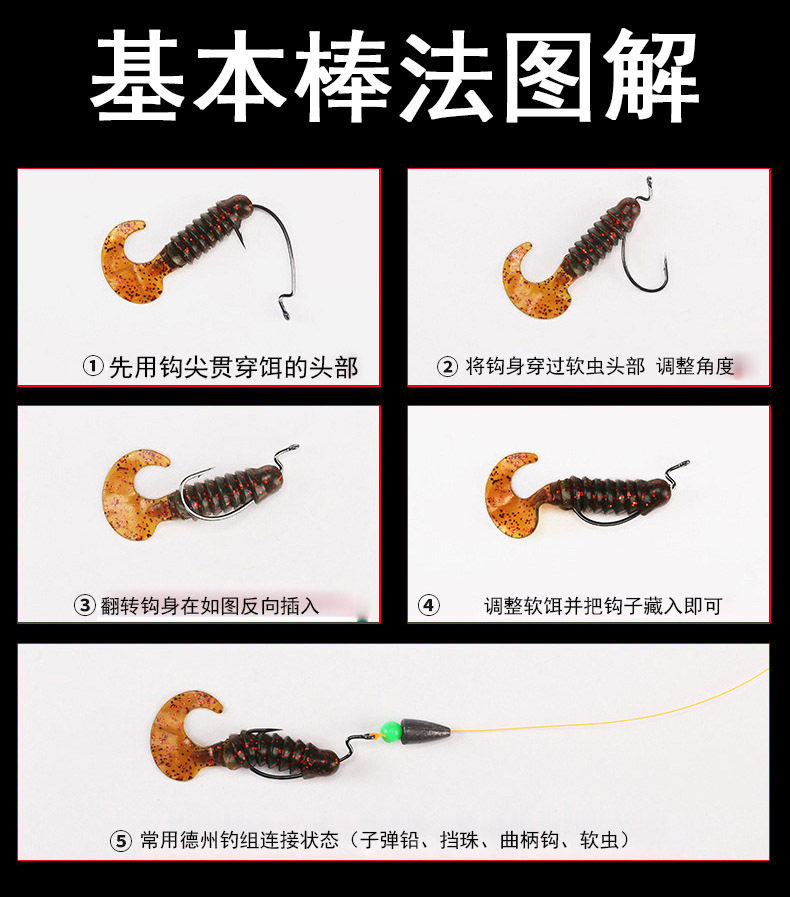 基本棒法图解

① 先用钩尖贯穿饵的头部

② 将钩身穿过软虫头部 调整角度

③ 翻转钩身在如图反向插入

④ 调整软饵并把钩子藏入即可

⑤ 常用德州钓组连接状态（子弹铅、挡珠、曲柄钩、软虫）