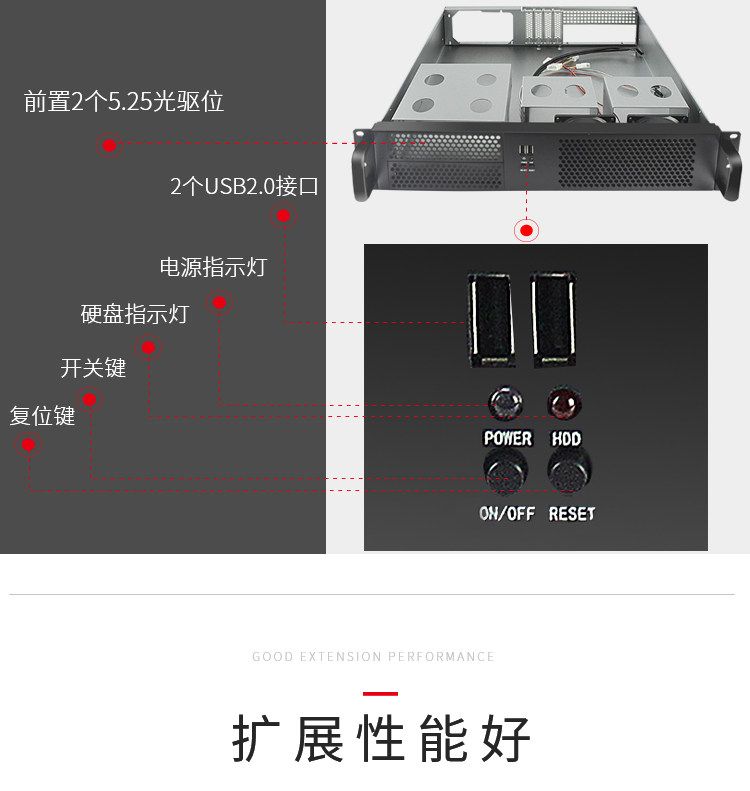 前置2个5.25光驱位

2个USB2.0接口

电源指示灯

硬盘指示灯

开关键

复位键

POWER HDD

ON/OFF RESET

GOOD EXTENSION PERFORMANCE

扩展性能好