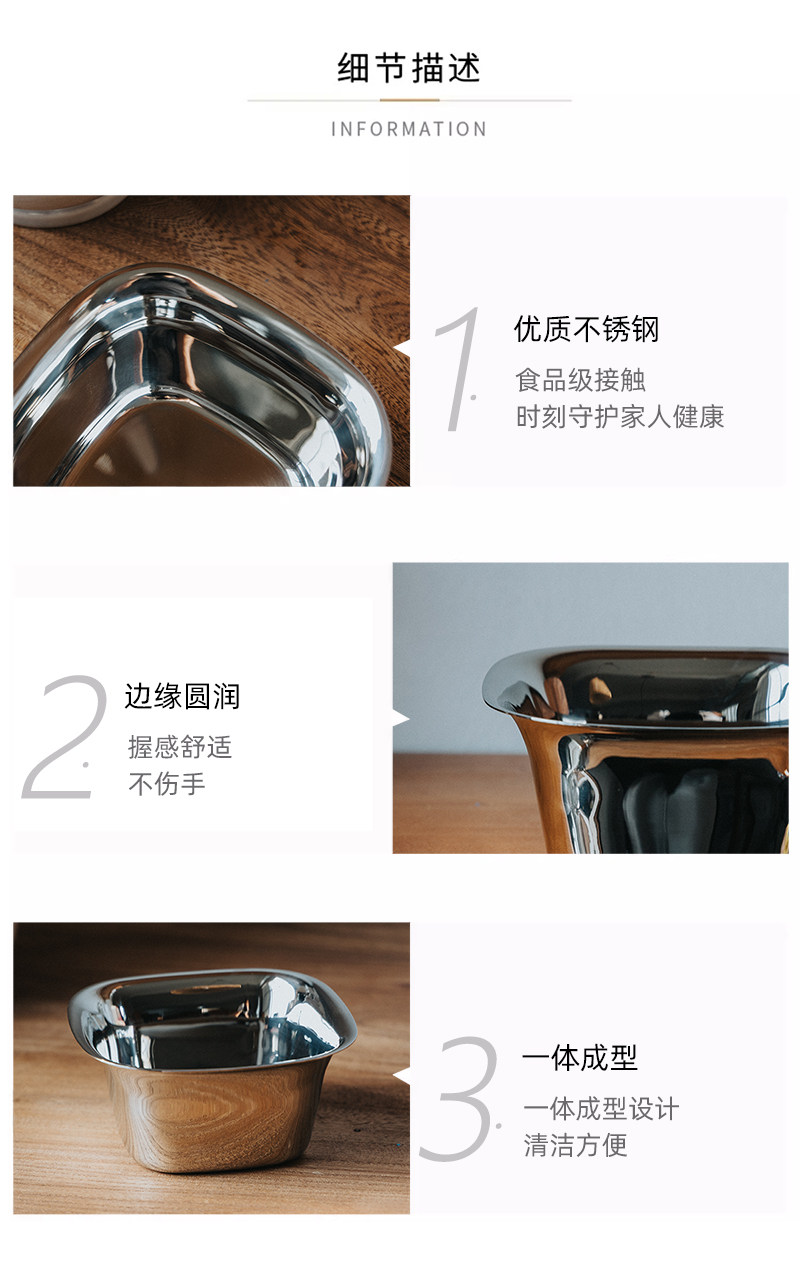 细节描述

INFORMATION

1. 优质不锈钢

食品级接触
时刻守护家人健康

2. 边缘圆润

握感舒适
不伤手

3. 一体成型

一体成型设计
清洁方便