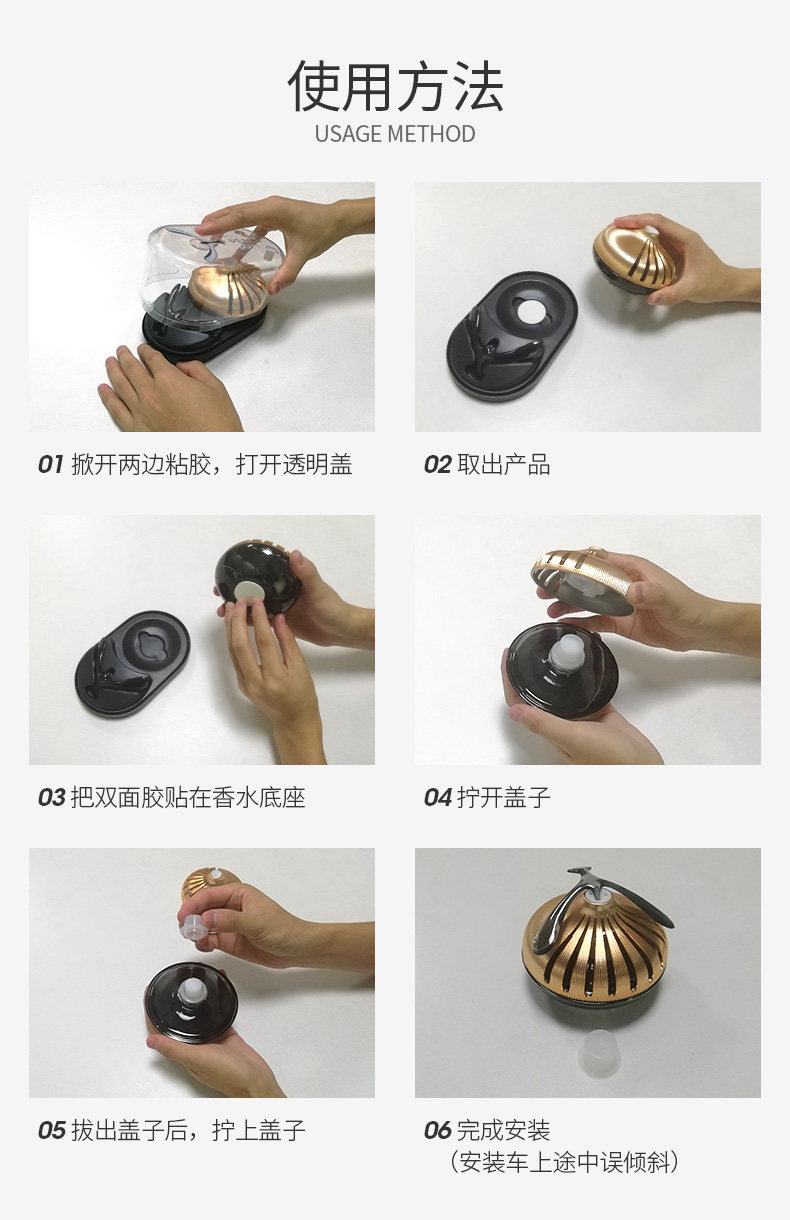 使用方法
USAGE METHOD

01 掀开两边粘胶，打开透明盖

02 取出产品

03 把双面胶贴在香水底座

04 拧开盖子

05 拔出盖子后，拧上盖子

06 完成安装
（安装车上途中误倾斜）