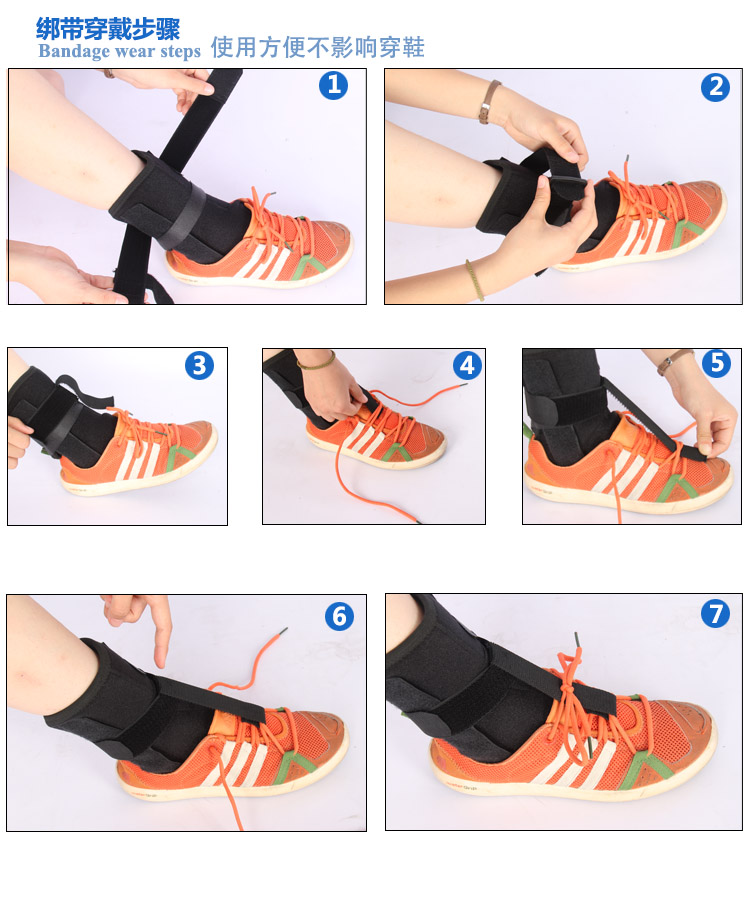 绑带穿戴步骤
Bandage wear steps 使用方便不影响穿鞋

1

2

3

4

5

6

7