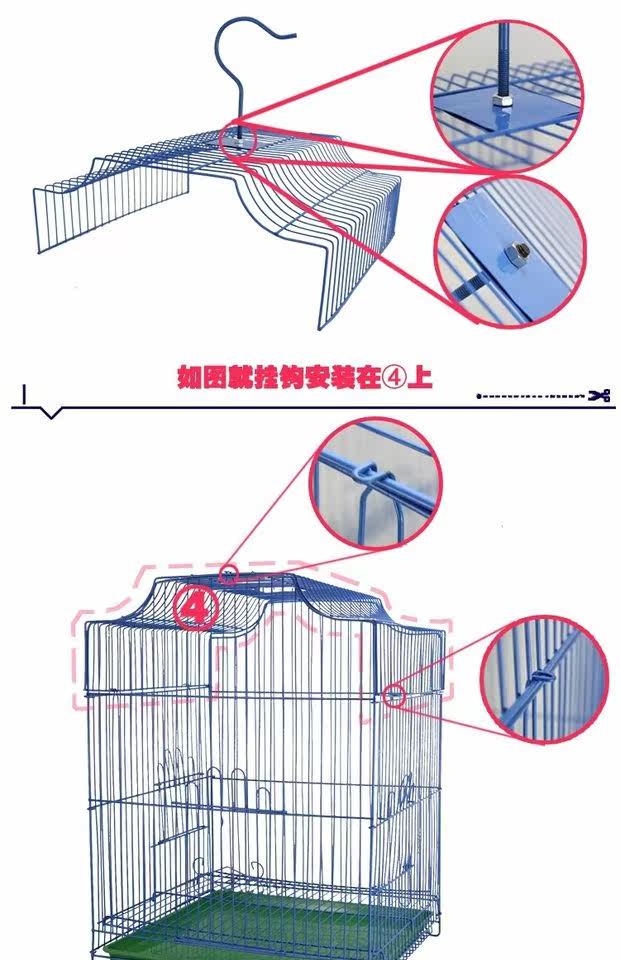 如图就挂钩安装在④上

④