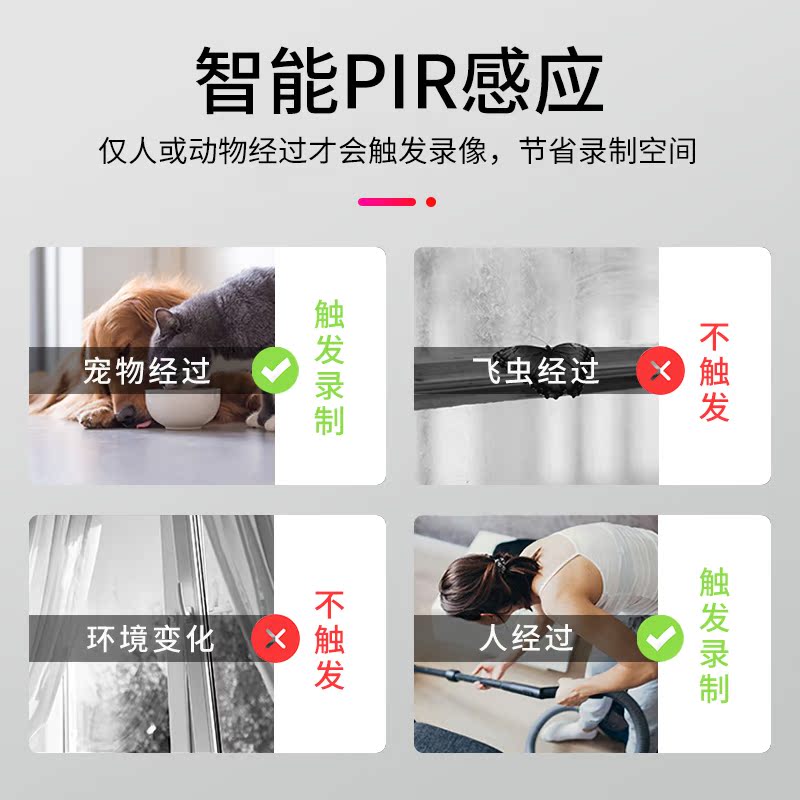 智能PIR感应

仅人或动物经过才会触发录像，节省录制空间

宠物经过

触发录制

飞虫经过

不触发

环境变化

不触发

人经过

触发录制