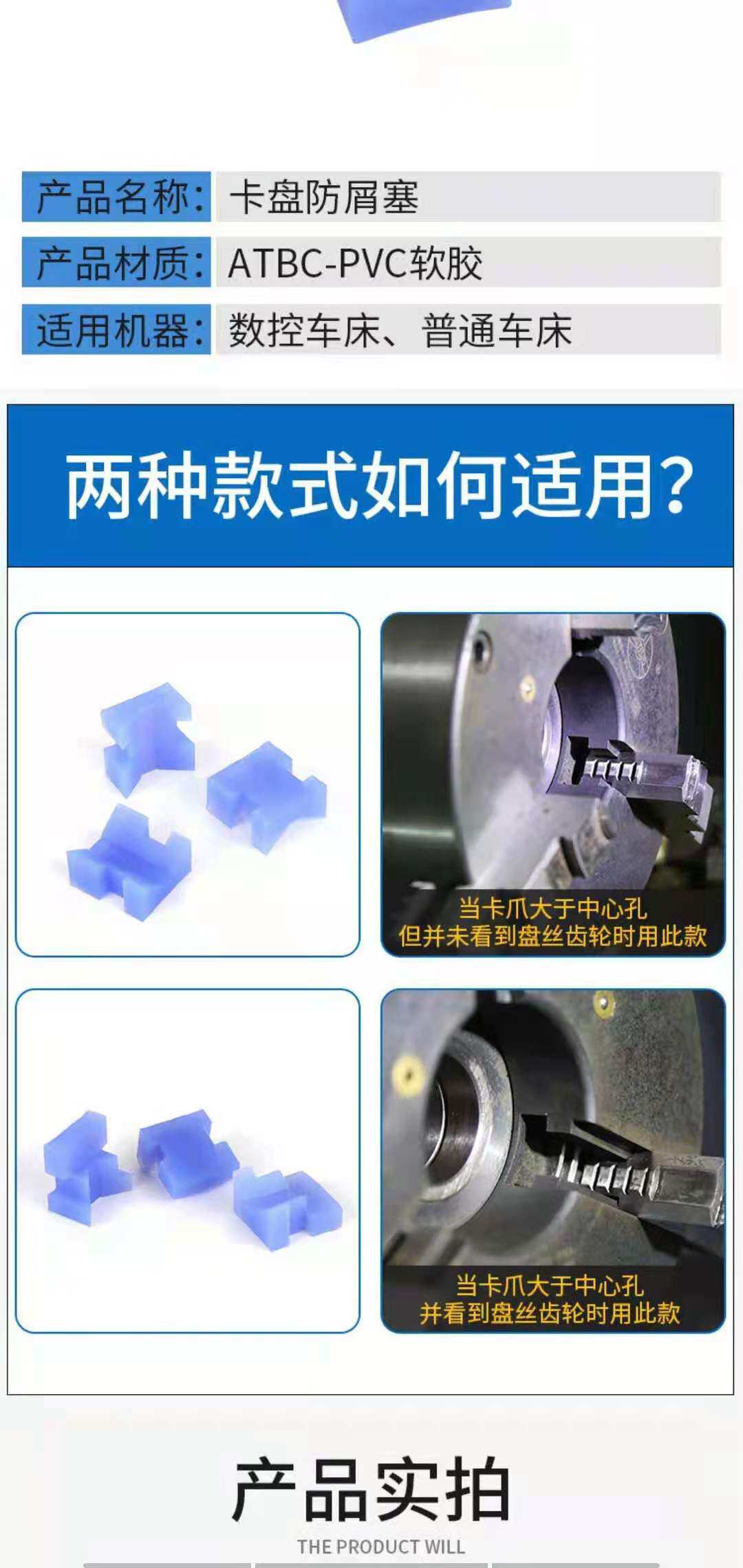 | 产品名称: | 卡盘防屑塞 |
|---|---|
| 产品材质: | ATBC-PVC软胶 |
| 适用机器: | 数控车床、普通车床 |

两种款式如何适用?

当卡爪大于中心孔
但并未看到盘丝齿轮时用此款

当卡爪大于中心孔
并看到盘丝齿轮时用此款

产品实拍
THE PRODUCT WILL