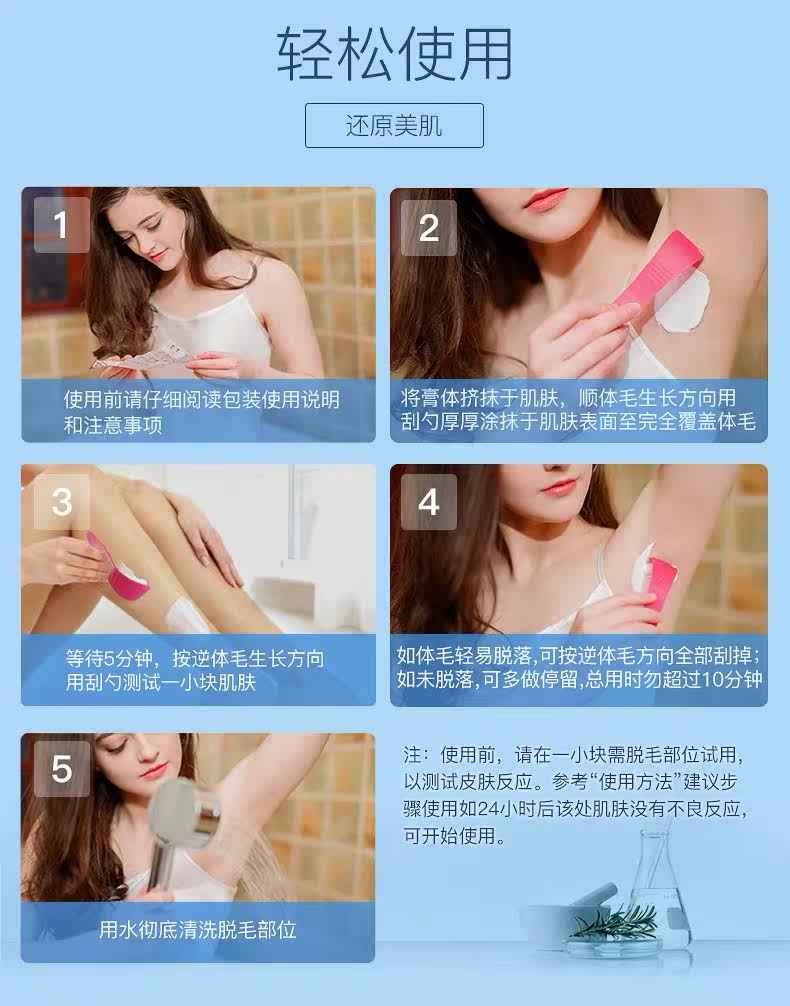 轻松使用

还原美肌

1

使用前请仔细阅读包装使用说明和注意事项

2

将膏体挤抹于肌肤，顺体毛生长方向用刮勺厚厚涂抹于肌肤表面至完全覆盖体毛

3

等待5分钟，按逆体毛生长方向用刮勺测试一小块肌肤

4

如体毛轻易脱落，可按逆体毛方向全部刮掉；如未脱落，可多做停留，总用时勿超过10分钟

5

用水彻底清洗脱毛部位

注：使用前，请在一小块需脱毛部位试用，以测试皮肤反应。参考“使用方法”建议步骤使用如24小时后该处肌肤没有不良反应，可开始使用。