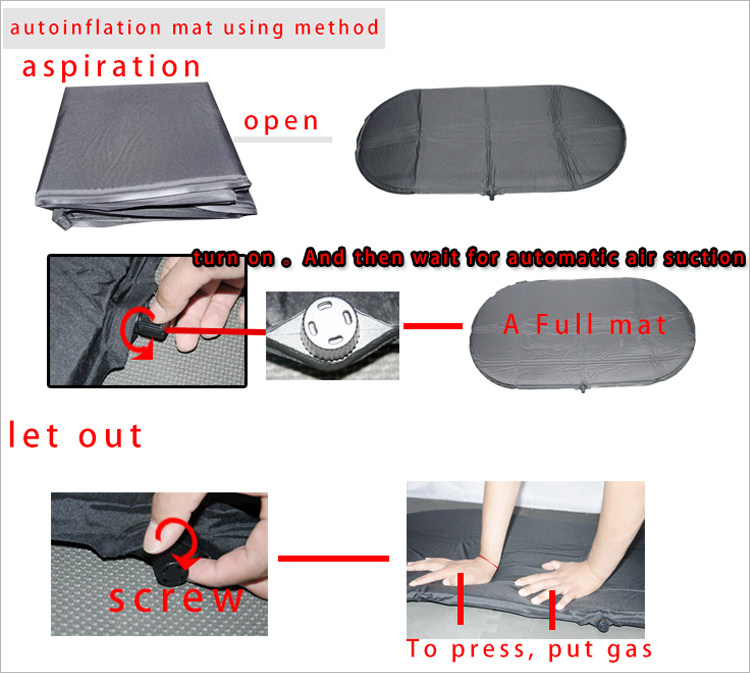 autoinflation mat using method

aspiration

open

turn on . And then wait for automatic air suction

A Full mat

let out

screw

To press, put gas