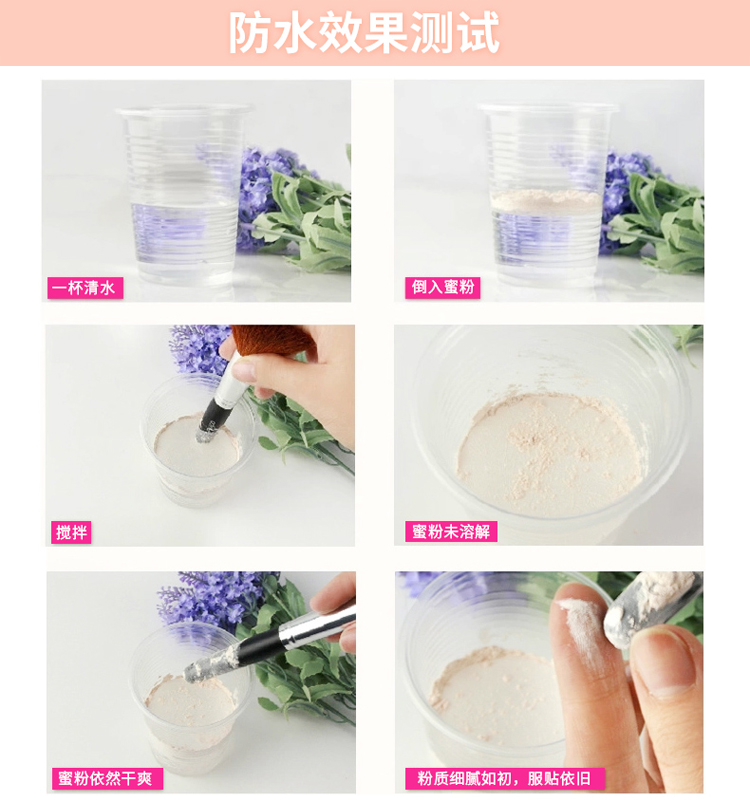 防水效果测试

一杯清水

倒入蜜粉

搅拌

蜜粉未溶解

蜜粉依然干爽

粉质细腻如初，服贴依旧