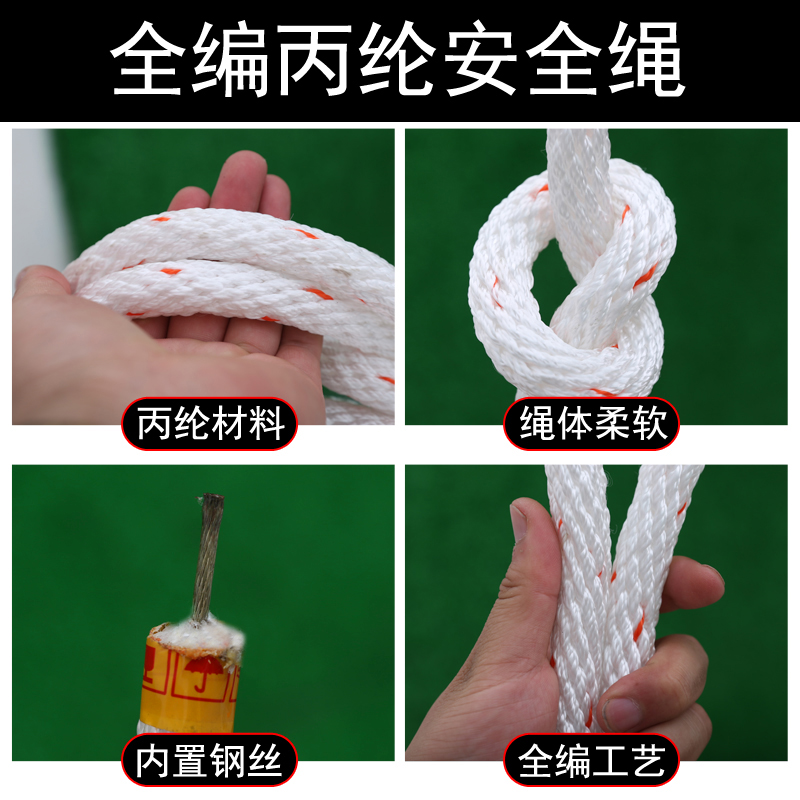 全编丙纶安全绳

丙纶材料

绳体柔软

内置钢丝

全编工艺