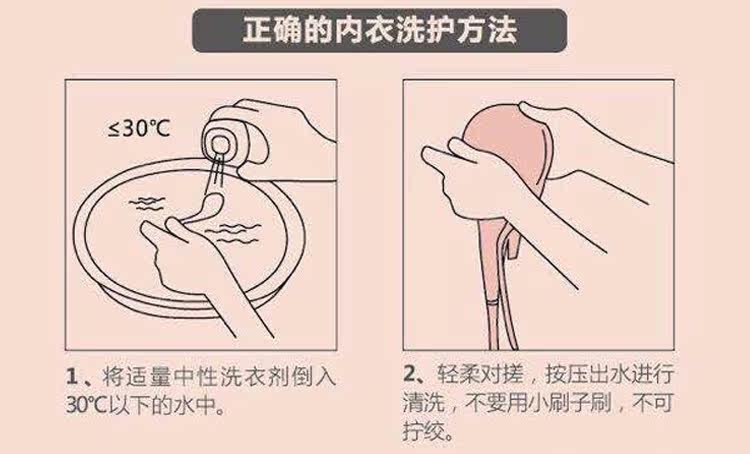 正确的内衣洗护方法

≤30℃

1、将适量中性洗衣剂倒入30℃以下的水中。

2、轻柔对搓，按压出水进行清洗，不要用小刷子刷，不可拧绞。