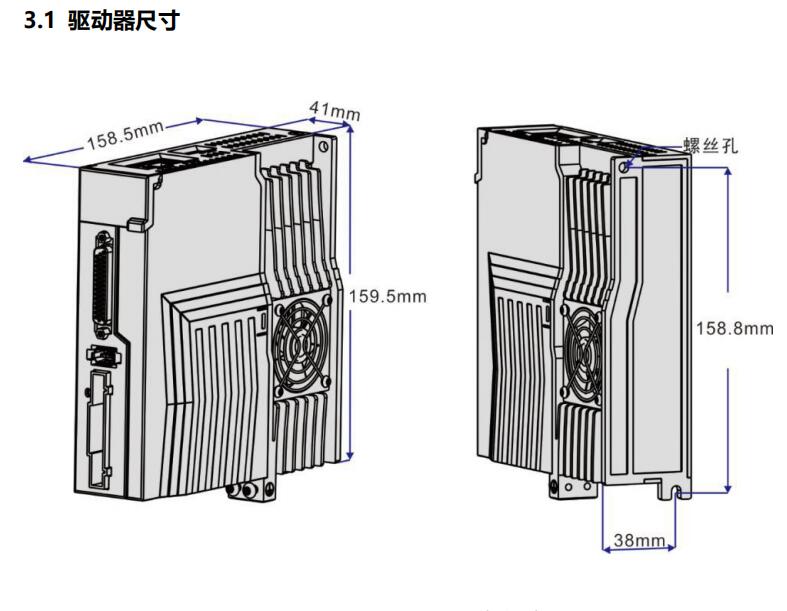 3.1 驱动器尺寸

158.5mm
41mm
159.5mm

螺丝孔
158.8mm
38mm