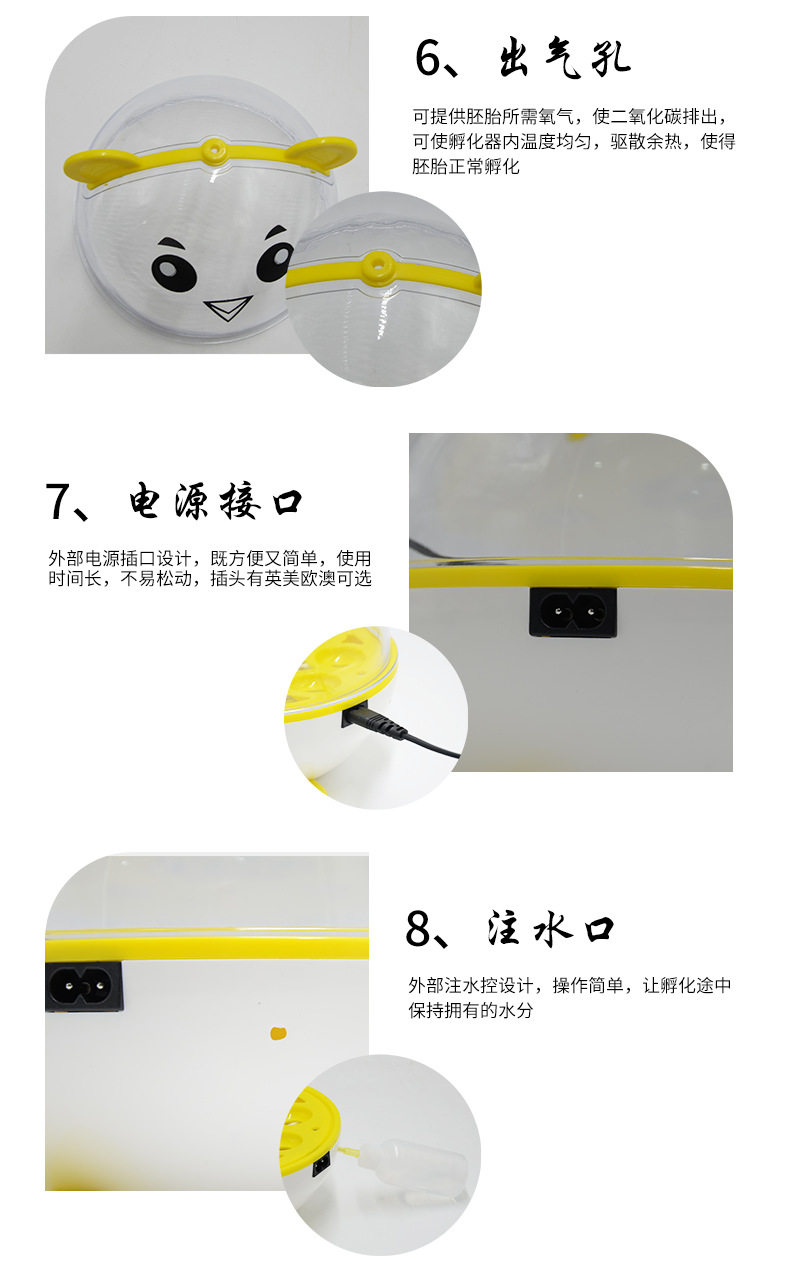 6、出气孔

可提供胚胎所需氧气，使二氧化碳排出，可使孵化器内温度均匀，驱散余热，使得胚胎正常孵化

7、电源接口

外部电源插口设计，既方便又简单，使用时间长，不易松动，插头有英美欧澳可选

8、注水口

外部注水控设计，操作简单，让孵化途中保持拥有的水分