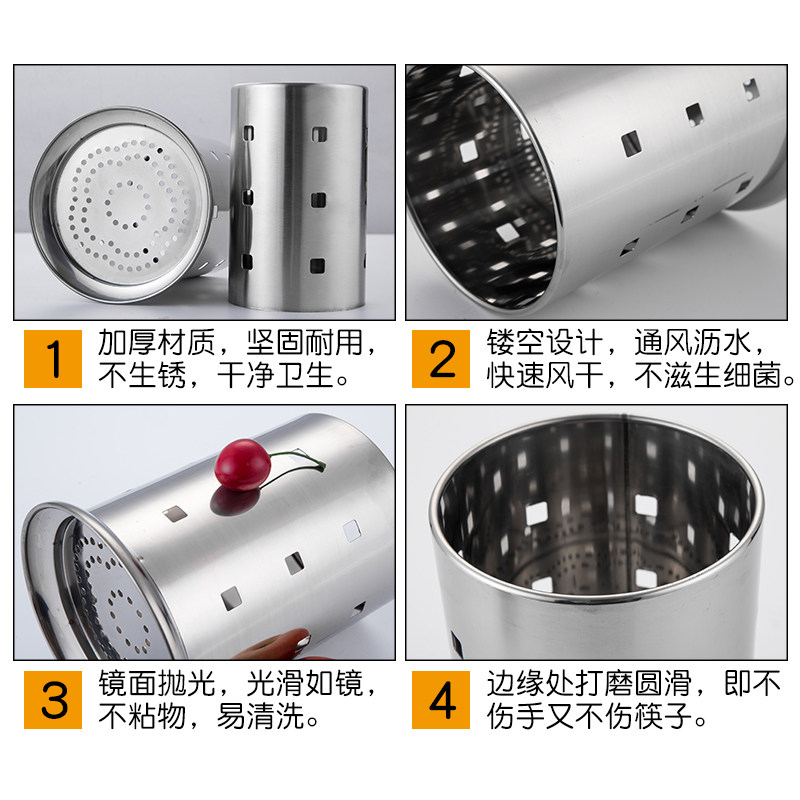 1 加厚材质，坚固耐用，不生锈，干净卫生。

2 镂空设计，通风沥水，快速风干，不滋生细菌。

3 镜面抛光，光滑如镜，不粘物，易清洗。

4 边缘处打磨圆滑，即不伤手又不伤筷子。